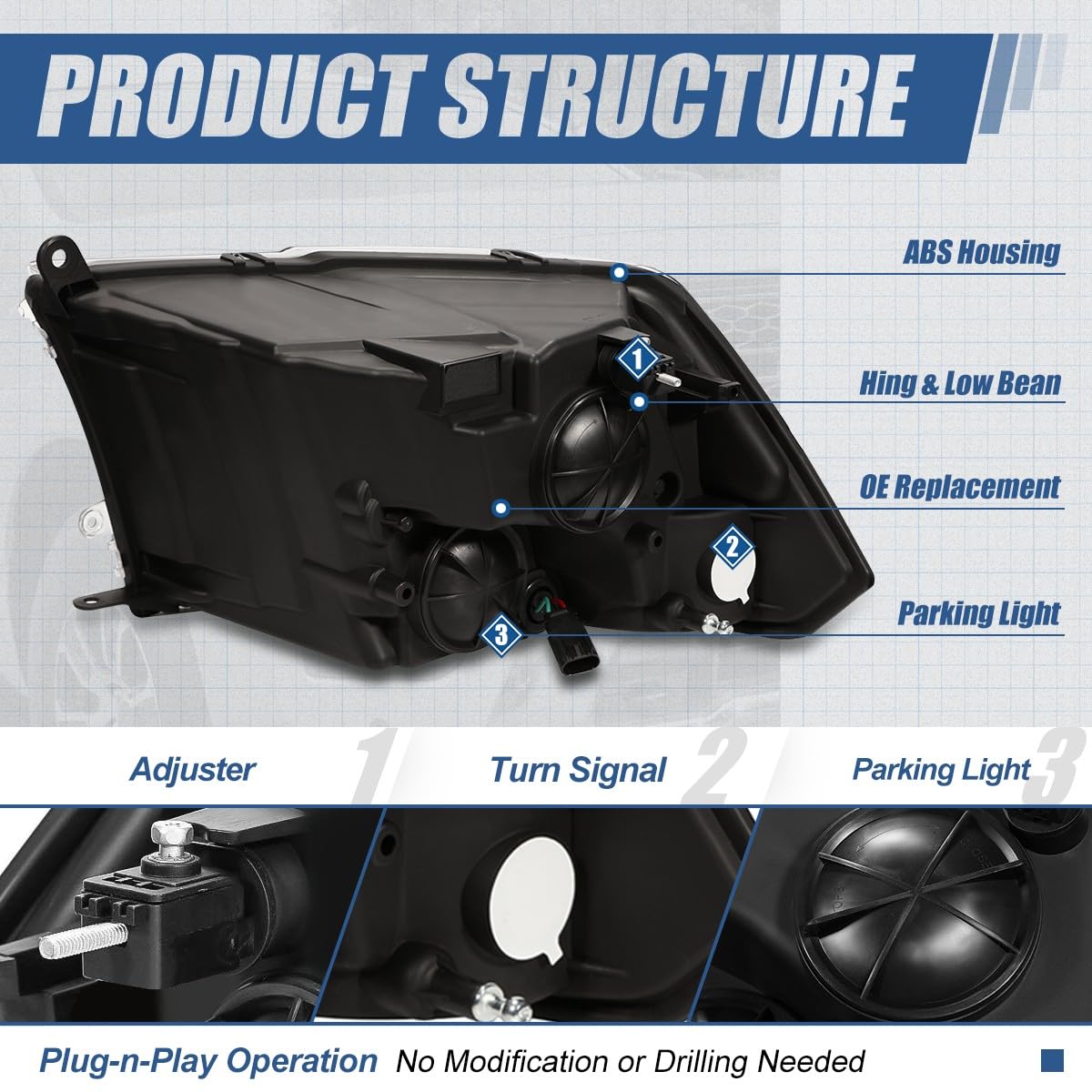 PRODUCT STRUCTURE

ABS Housing

1

Hing & Low Bean

OE Replacement

2

Parking Light

3

Adjuster 1

Turn Signal 2

Parking Light 3

Plug-n-Play Operation No Modification or Drilling Needed