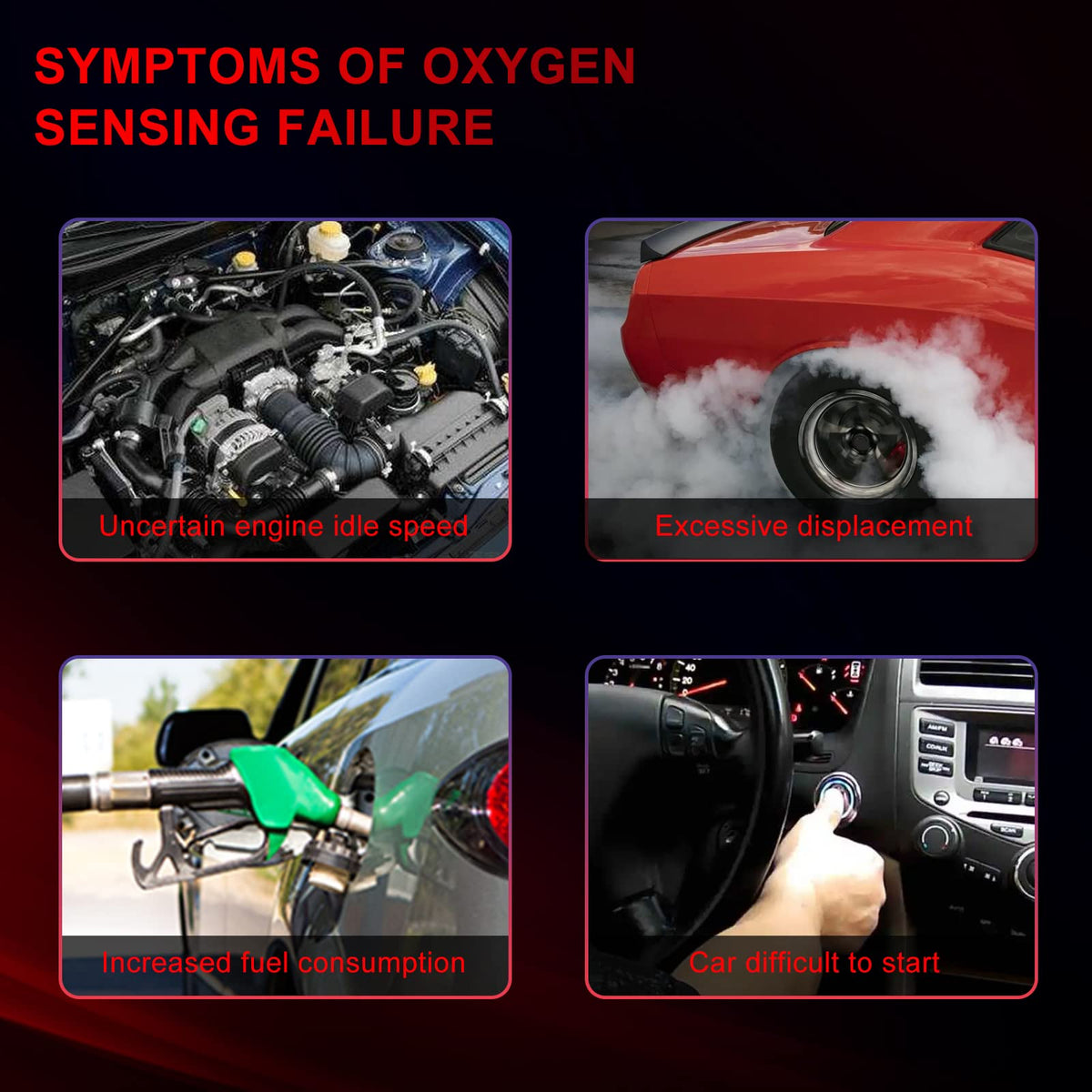 SYMPTOMS OF OXYGEN SENSING FAILURE

Uncertain engine idle speed

Excessive displacement

Increased fuel consumption

Car difficult to start