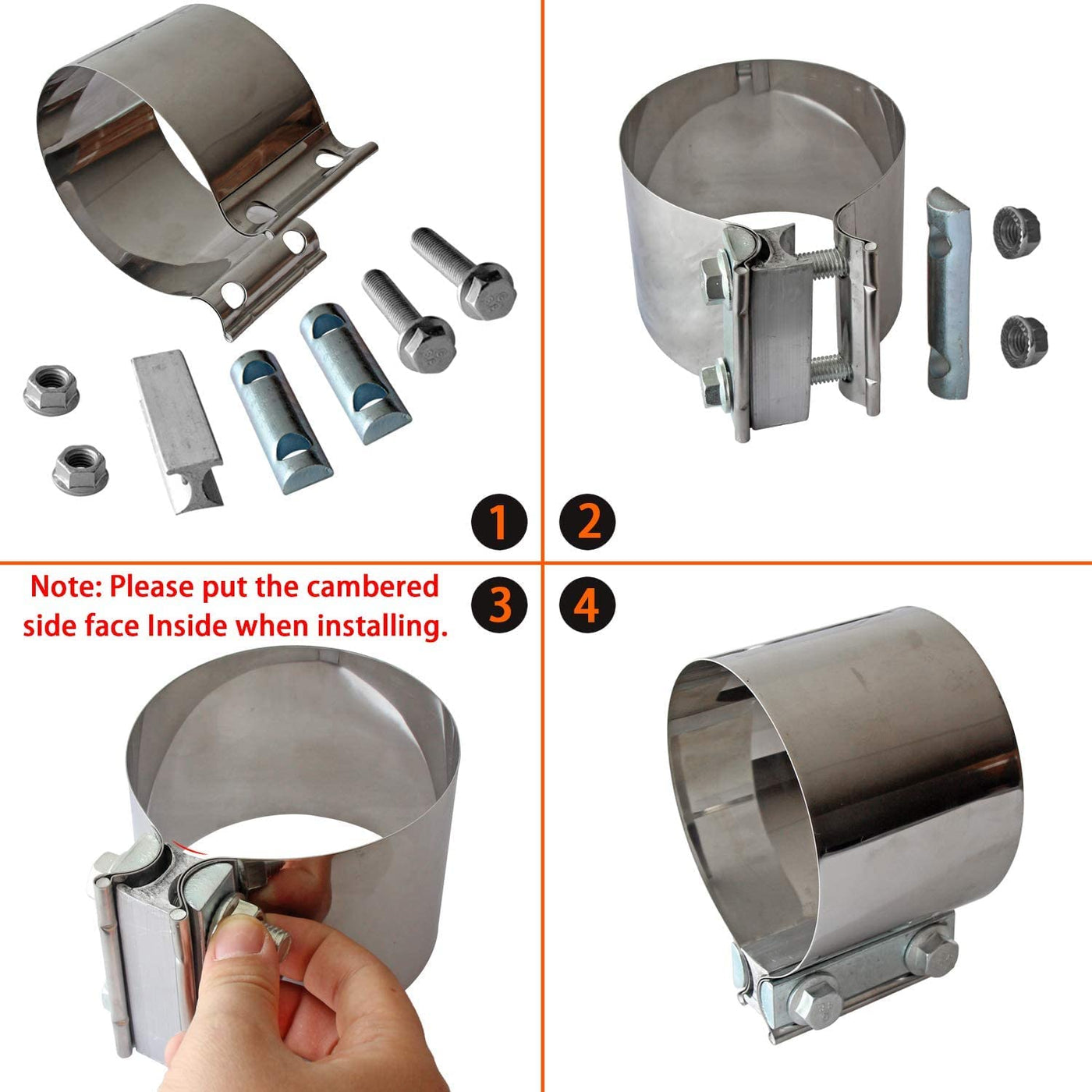 1

2

Note: Please put the cambered side face Inside when installing.

3

4