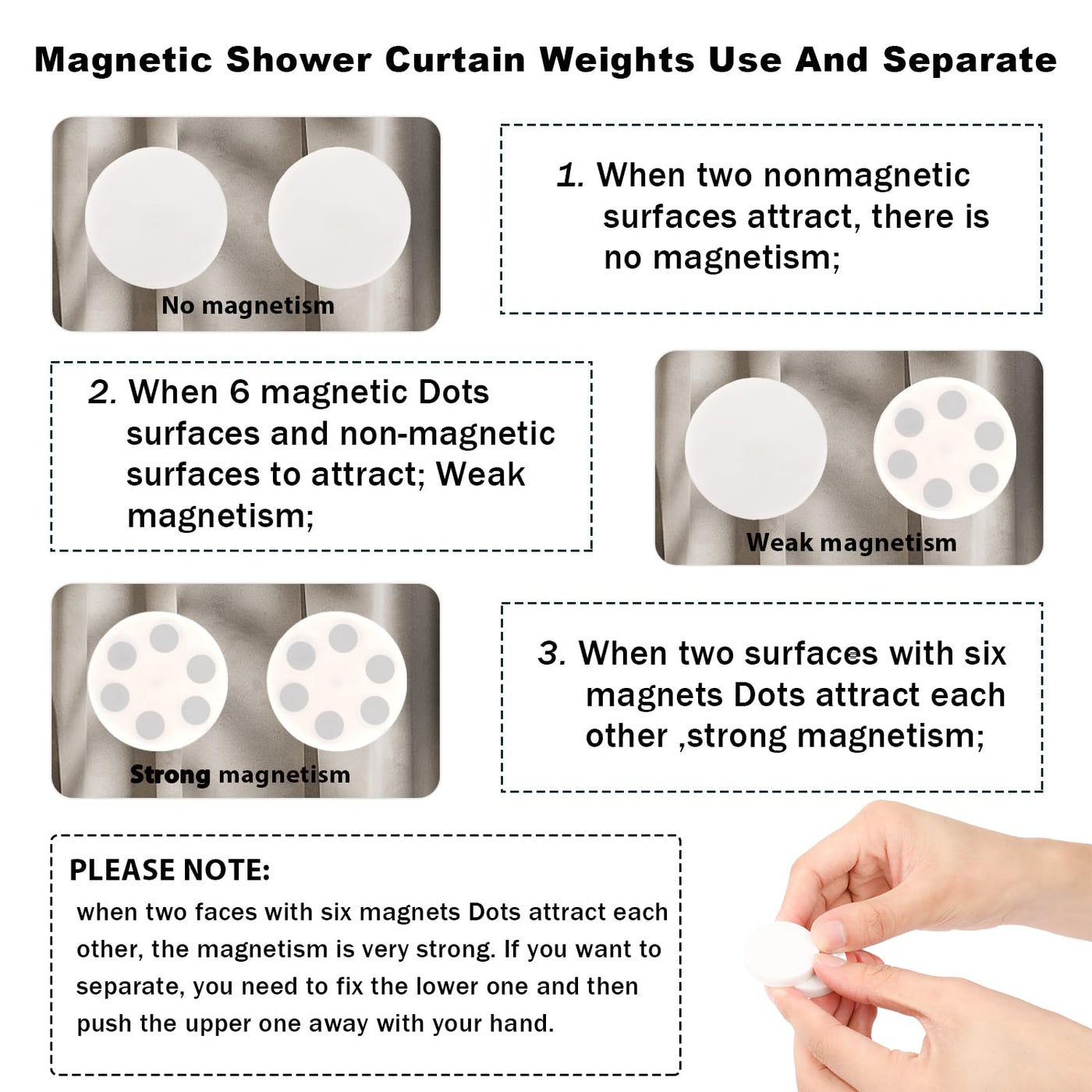 Magnetic Shower Curtain Weights Use And Separate

No magnetism

1. When two nonmagnetic surfaces attract, there is no magnetism;

2. When 6 magnetic Dots surfaces and non-magnetic surfaces to attract; Weak magnetism;

Weak magnetism

Strong magnetism

3. When two surfaces with six magnets Dots attract each other ,strong magnetism;

PLEASE NOTE:
when two faces with six magnets Dots attract each other, the magnetism is very strong. If you want to separate, you need to fix the lower one and then push the upper one away with your hand.