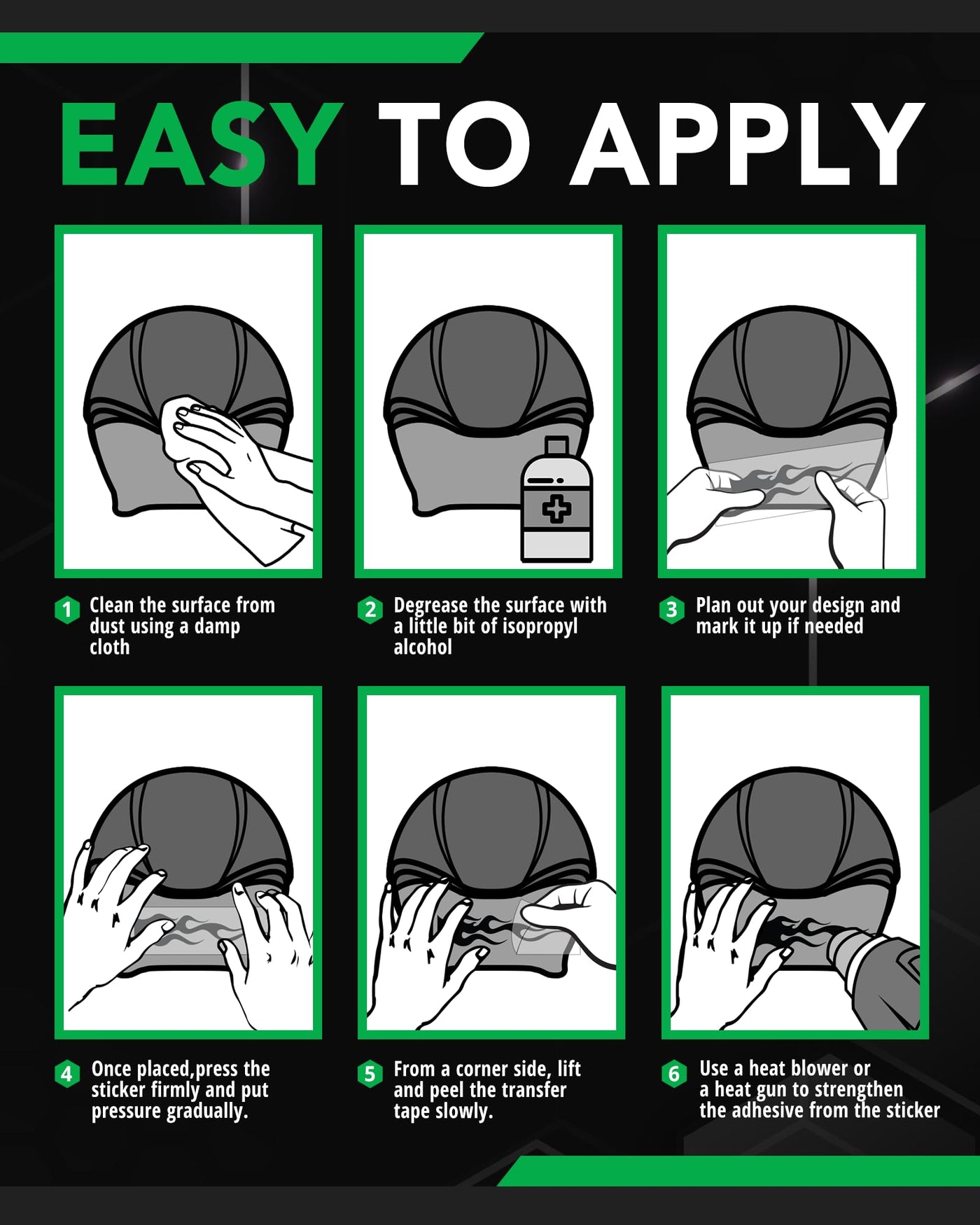 EASY TO APPLY

1 Clean the surface from dust using a damp cloth

2 Degrease the surface with a little bit of isopropyl alcohol

3 Plan out your design and mark it up if needed

4 Once placed,press the sticker firmly and put pressure gradually.

5 From a corner side, lift and peel the transfer tape slowly.

6 Use a heat blower or a heat gun to strengthen the adhesive from the sticker