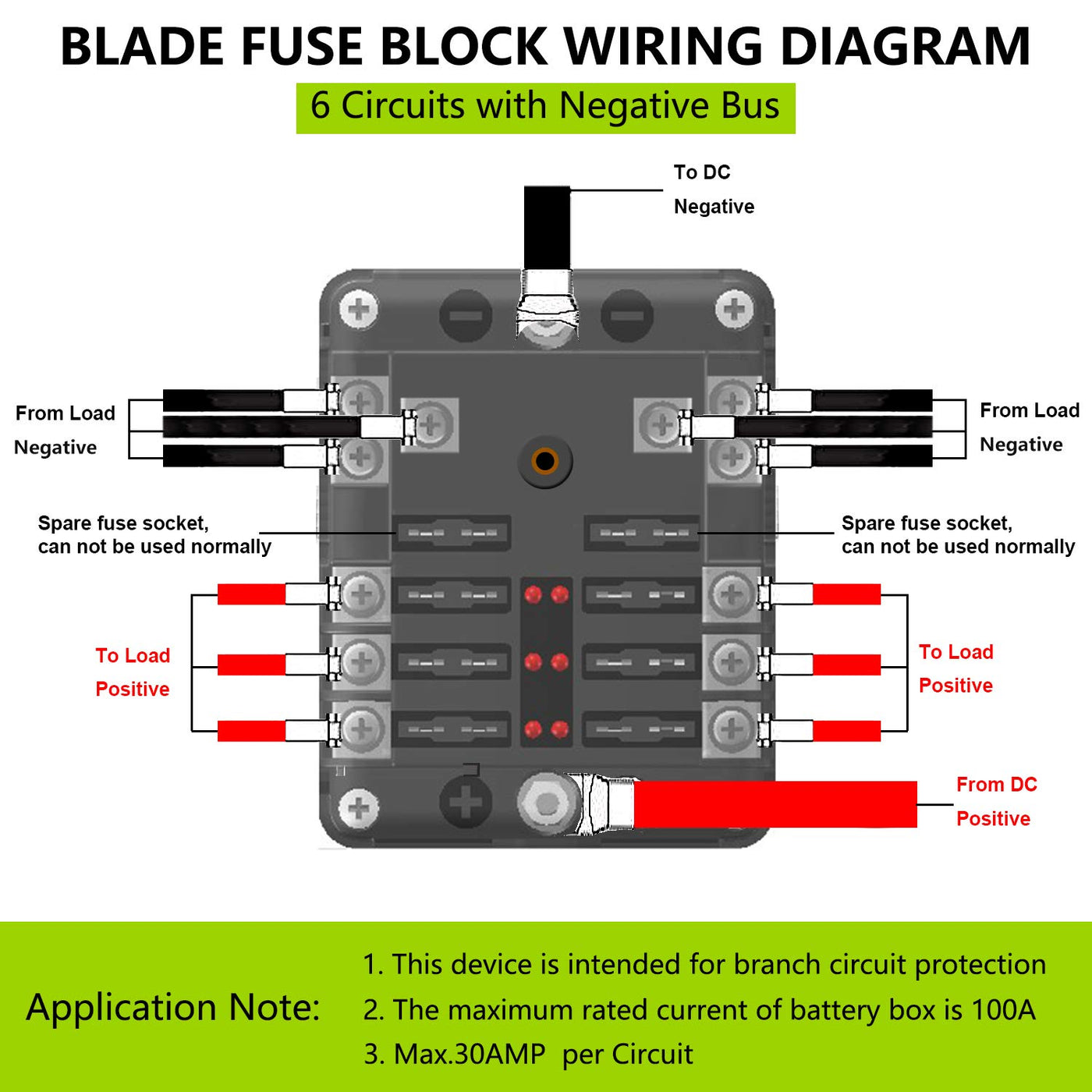 BLADE FUSE BLOCK WIRING DIAGRAM

6 Circuits with Negative Bus

To DC Negative

From Load Negative

From Load Negative

Spare fuse socket, can not be used normally

Spare fuse socket, can not be used normally

To Load Positive

To Load Positive

From DC Positive

Application Note:

1. This device is intended for branch circuit protection
2. The maximum rated current of battery box is 100A
3. Max.30AMP per Circuit