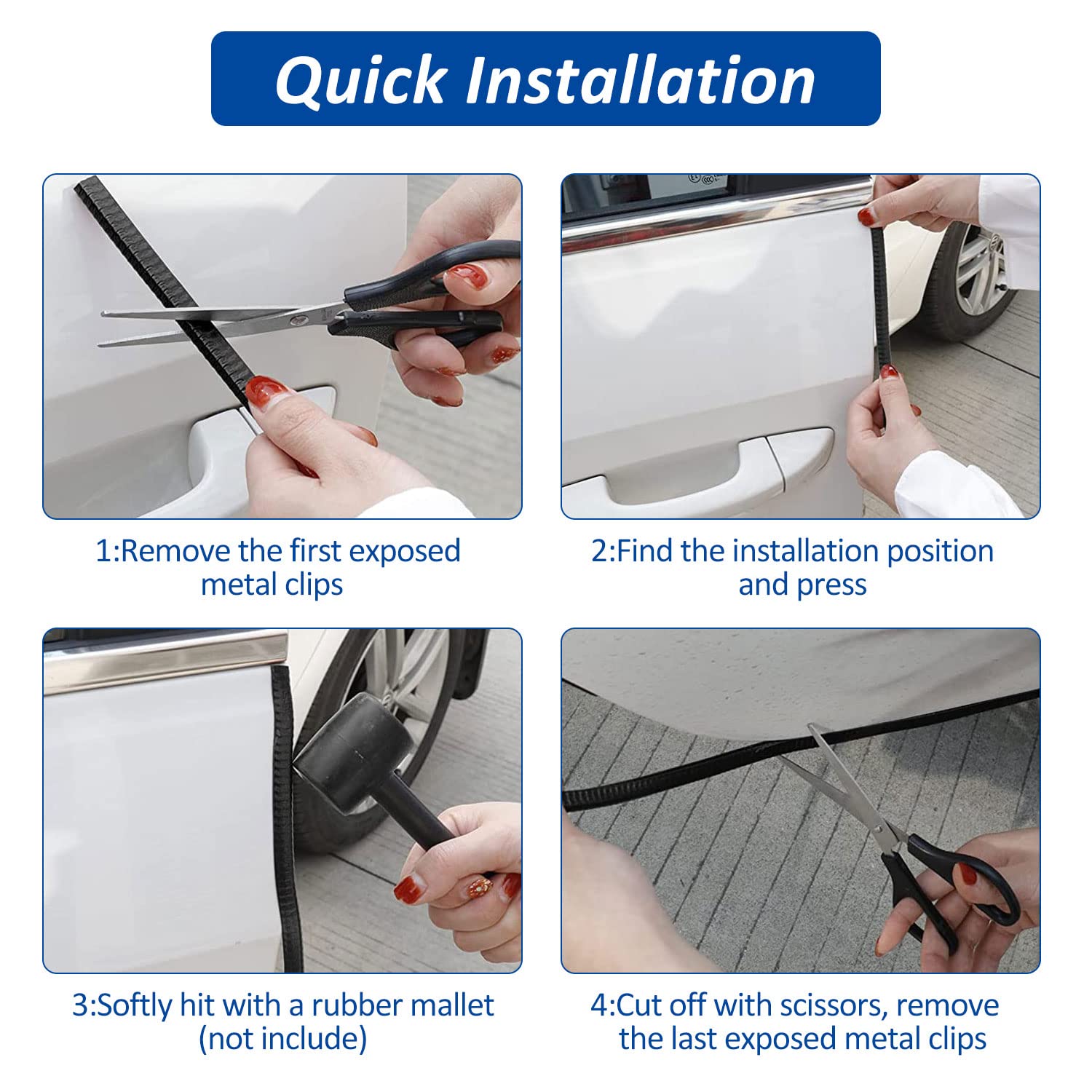 Quick Installation

1:Remove the first exposed metal clips

2:Find the installation position and press

3:Softly hit with a rubber mallet (not include)

4:Cut off with scissors, remove the last exposed metal clips