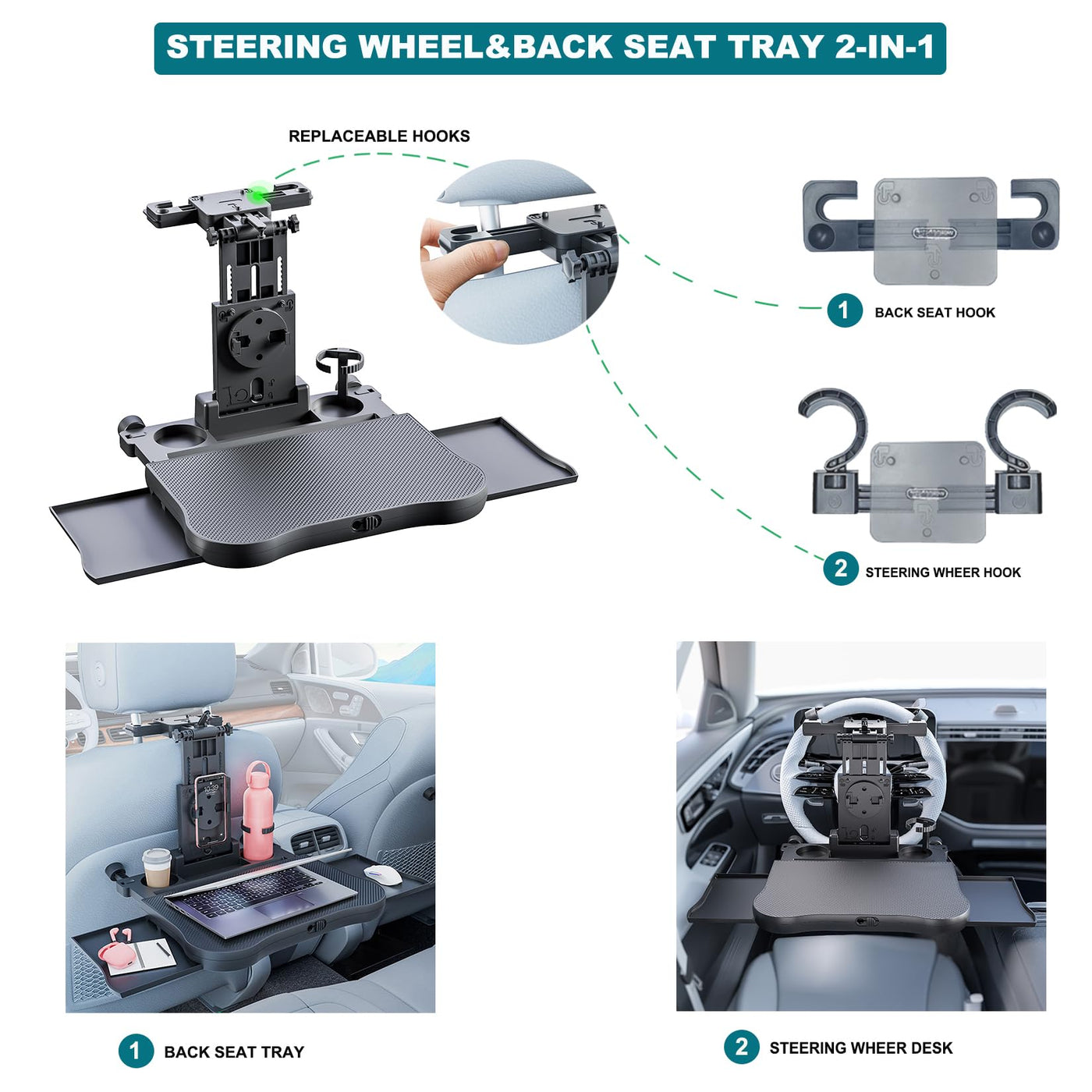 STEERING WHEEL&BACK SEAT TRAY 2-IN-1

REPLACEABLE HOOKS

1 BACK SEAT HOOK

2 STEERING WHEER HOOK

1 BACK SEAT TRAY

2 STEERING WHEER DESK