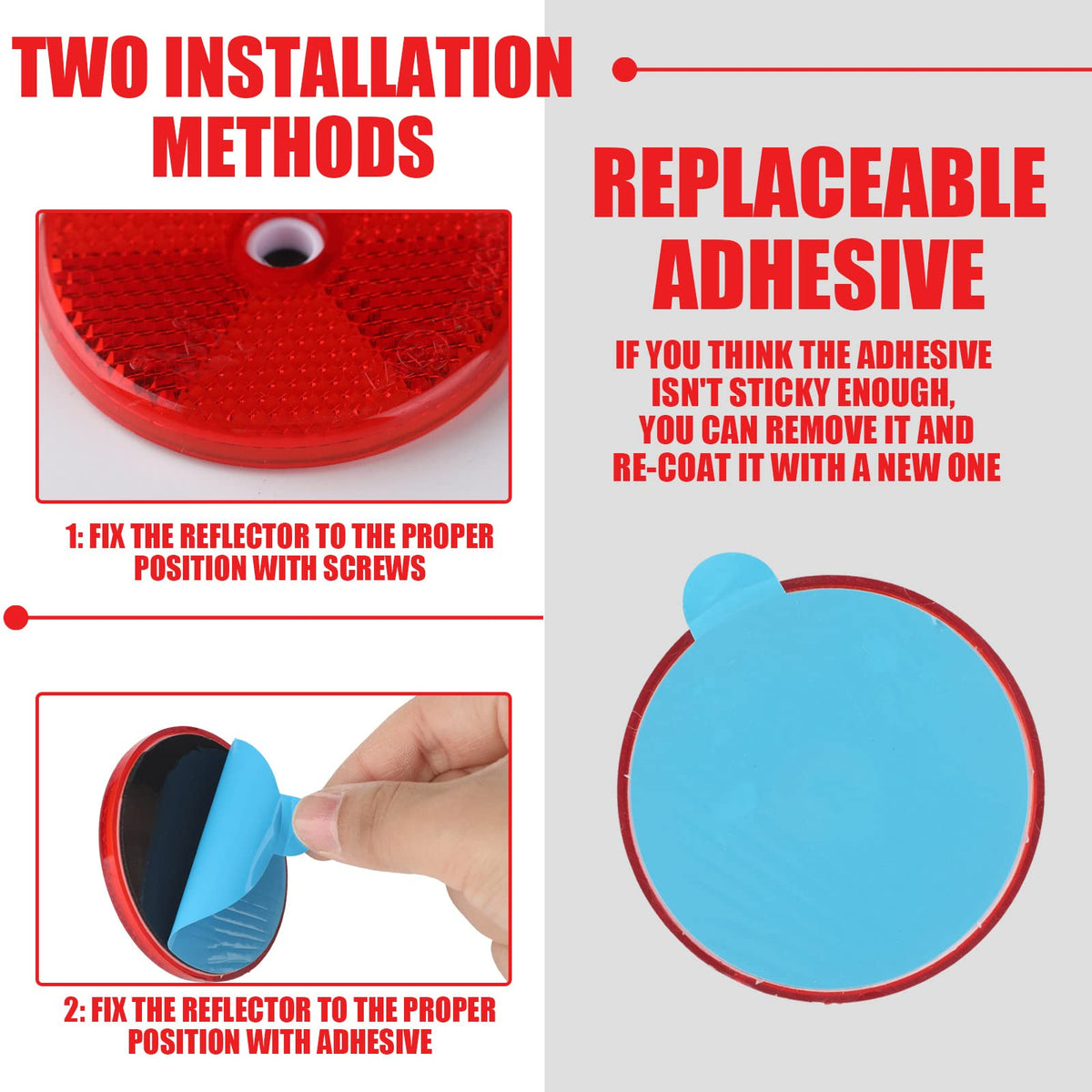 TWO INSTALLATION METHODS

1: FIX THE REFLECTOR TO THE PROPER POSITION WITH SCREWS

2: FIX THE REFLECTOR TO THE PROPER POSITION WITH ADHESIVE

REPLACEABLE ADHESIVE

IF YOU THINK THE ADHESIVE ISN'T STICKY ENOUGH, YOU CAN REMOVE IT AND RE-COAT IT WITH A NEW ONE