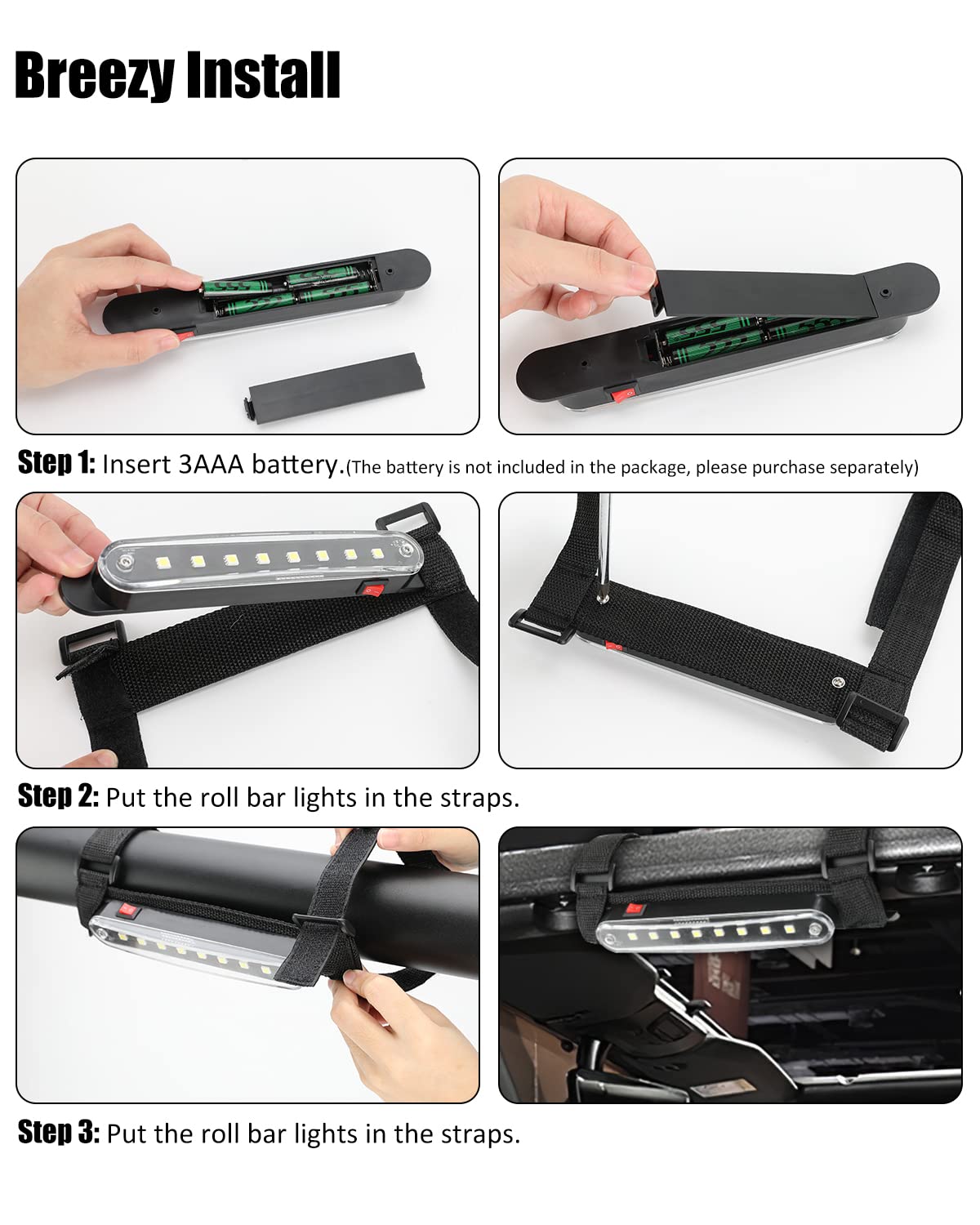 Breezy Install

Step 1: Insert 3AAA battery.(The battery is not included in the package, please purchase separately)

Step 2: Put the roll bar lights in the straps.

Step 3: Put the roll bar lights in the straps.