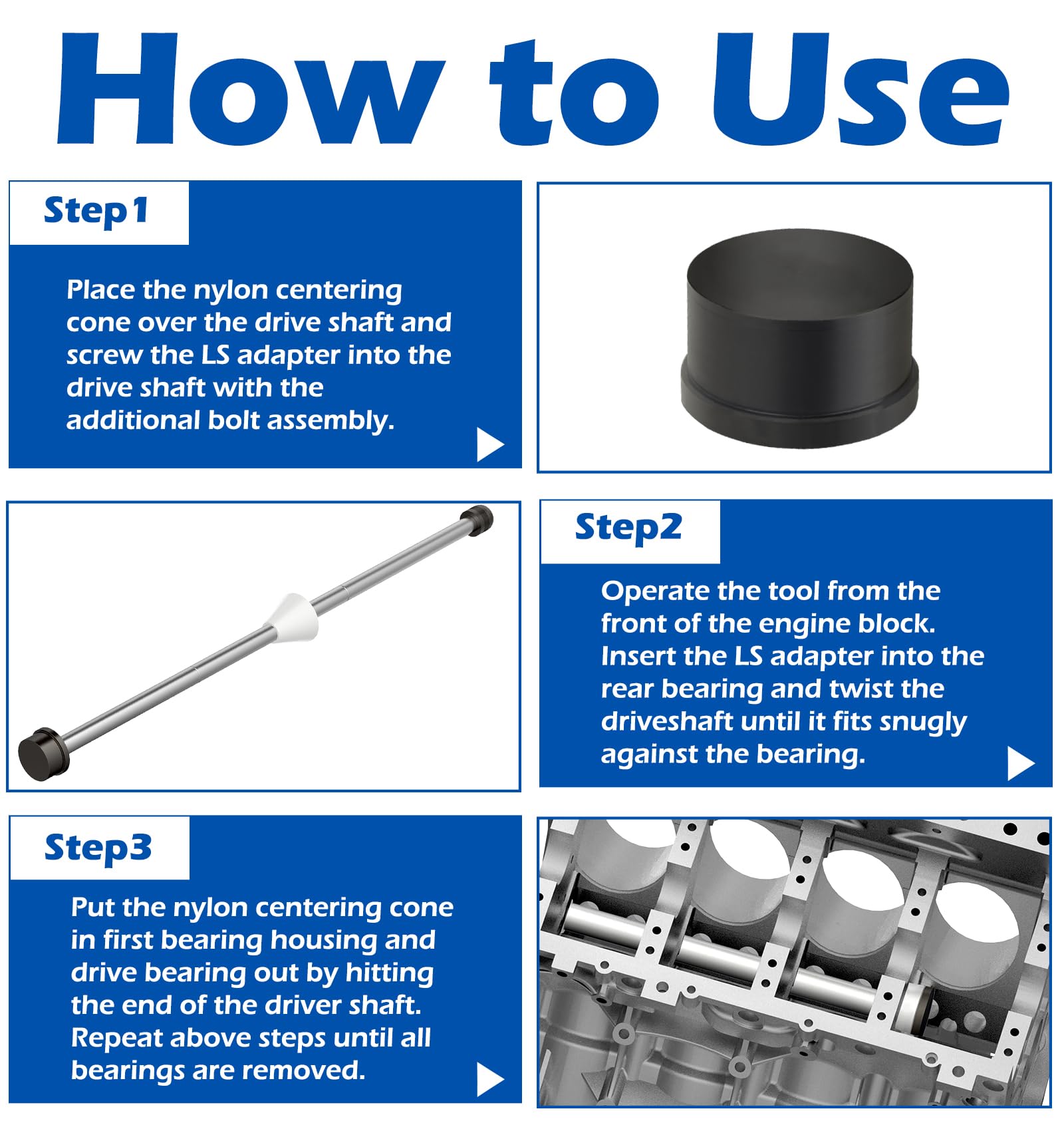 How to Use

Step1

Place the nylon centering cone over the drive shaft and screw the LS adapter into the drive shaft with the additional bolt assembly.

Step2

Operate the tool from the front of the engine block. Insert the LS adapter into the rear bearing and twist the driveshaft until it fits snugly against the bearing.

Step3

Put the nylon centering cone in first bearing housing and drive bearing out by hitting the end of the driver shaft. Repeat above steps until all bearings are removed.