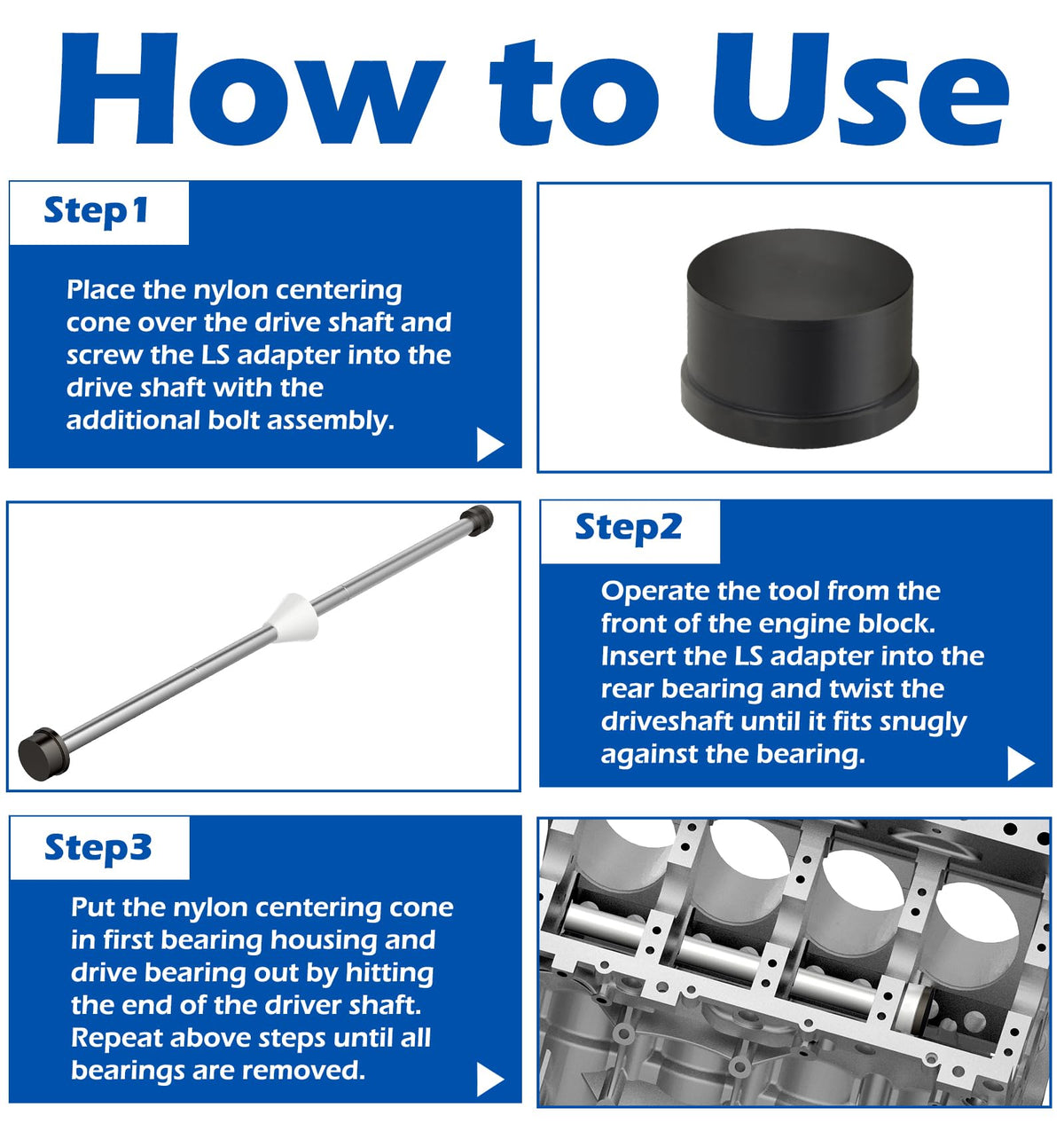 How to Use

Step1

Place the nylon centering cone over the drive shaft and screw the LS adapter into the drive shaft with the additional bolt assembly.

Step2

Operate the tool from the front of the engine block. Insert the LS adapter into the rear bearing and twist the driveshaft until it fits snugly against the bearing.

Step3

Put the nylon centering cone in first bearing housing and drive bearing out by hitting the end of the driver shaft. Repeat above steps until all bearings are removed.