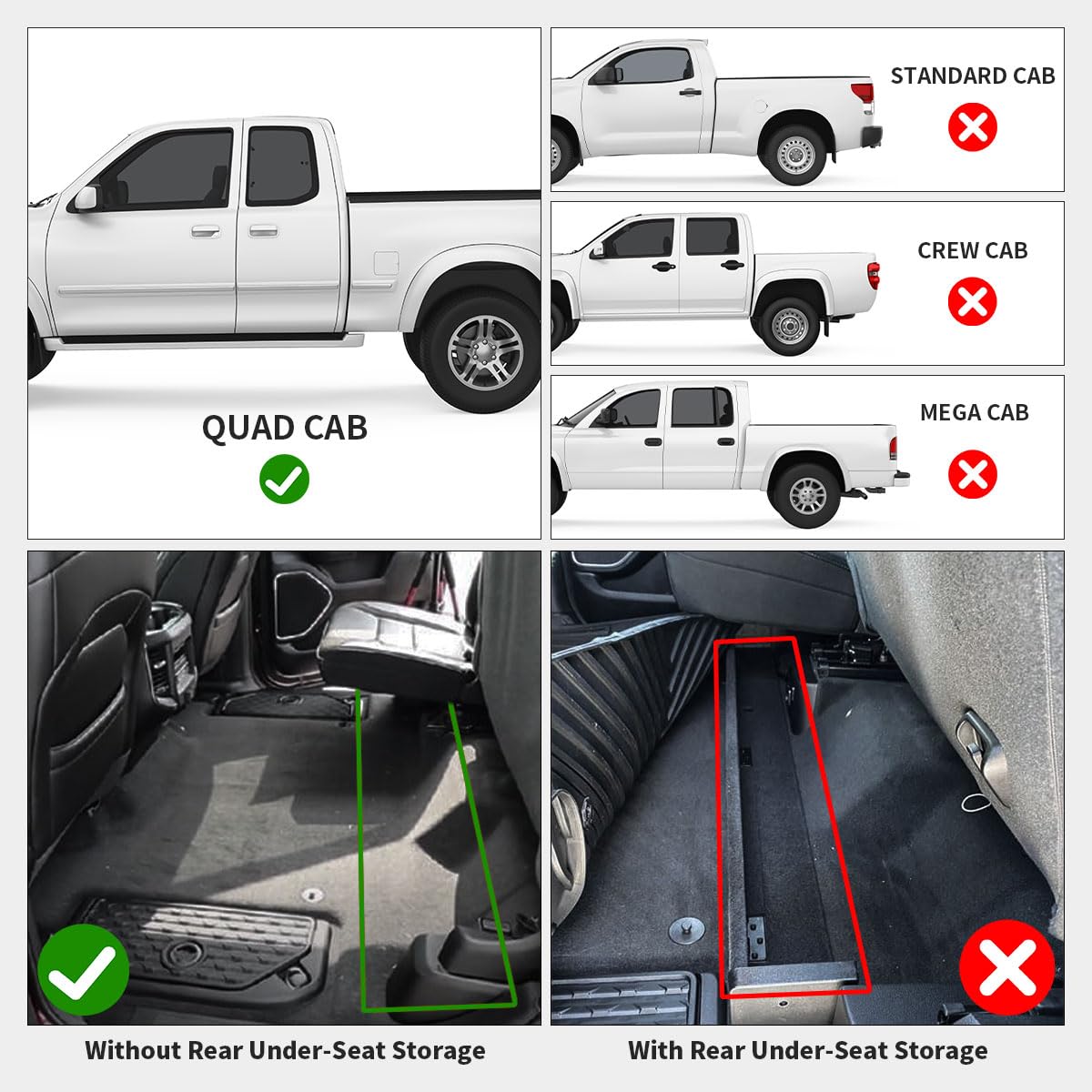 QUAD CAB

STANDARD CAB

CREW CAB

MEGA CAB

Without Rear Under-Seat Storage

With Rear Under-Seat Storage