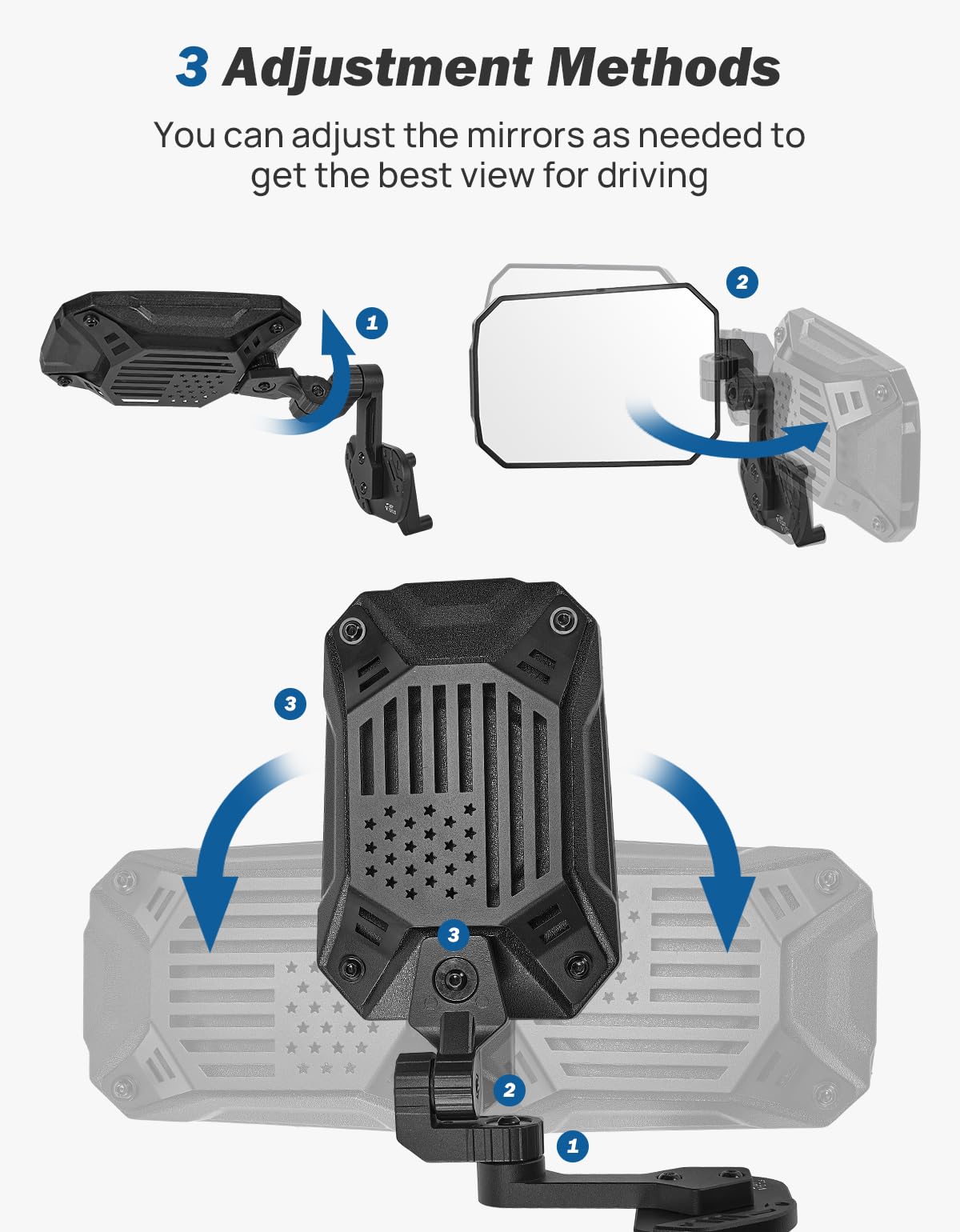 3 Adjustment Methods

You can adjust the mirrors as needed to get the best view for driving

1

2

3

3

2

1