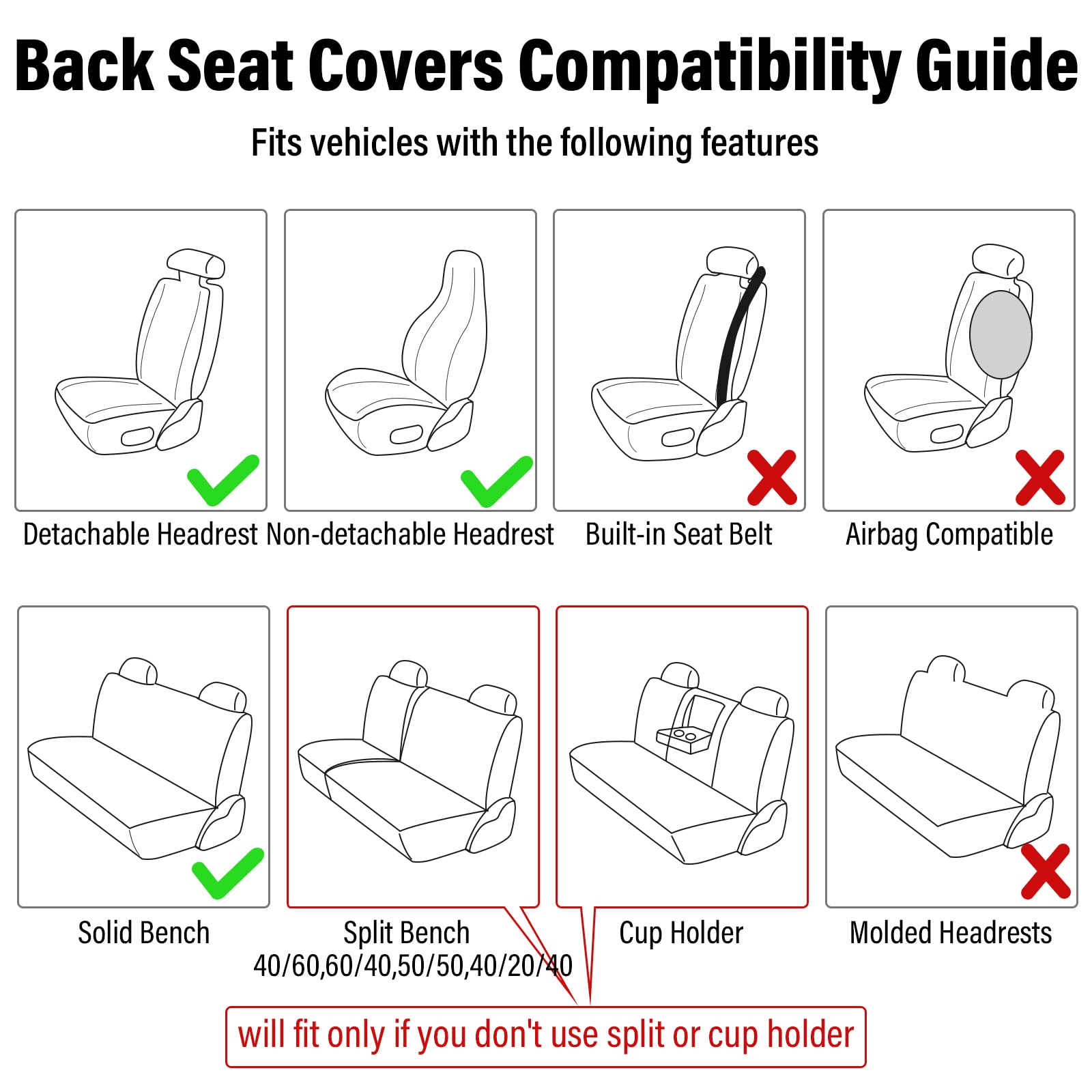 Back Seat Covers Compatibility Guide

Fits vehicles with the following features

Detachable Headrest

Non-detachable Headrest

Built-in Seat Belt

Airbag Compatible

Solid Bench

Split Bench
40/60,60/40,50/50,40/20/40

Cup Holder

Molded Headrests

will fit only if you don't use split or cup holder