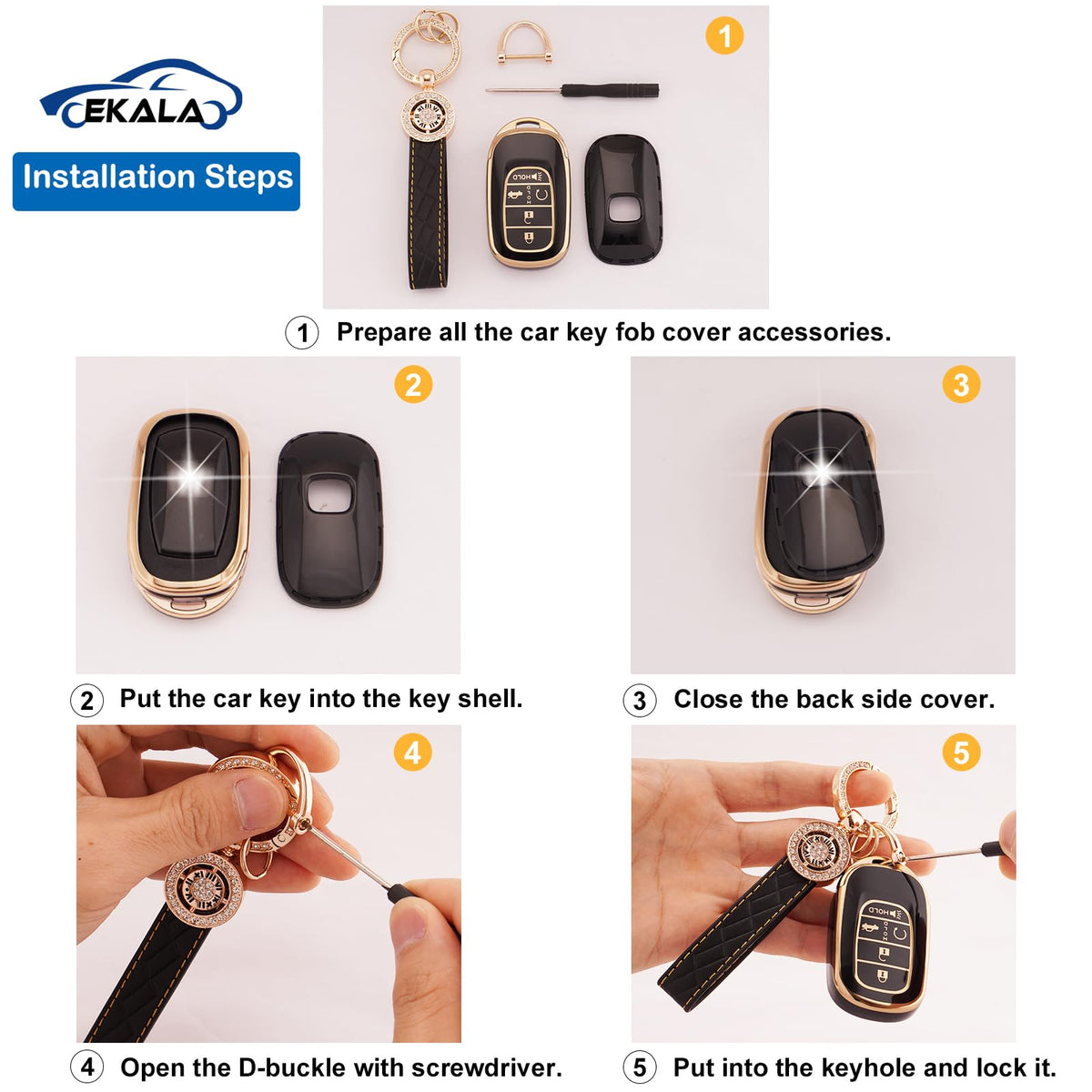 EKALA

Installation Steps

1

HOLD

1 Prepare all the car key fob cover accessories.

2

3

2 Put the car key into the key shell.

3 Close the back side cover.

4

5

HOLD

4 Open the D-buckle with screwdriver.

5 Put into the keyhole and lock it.