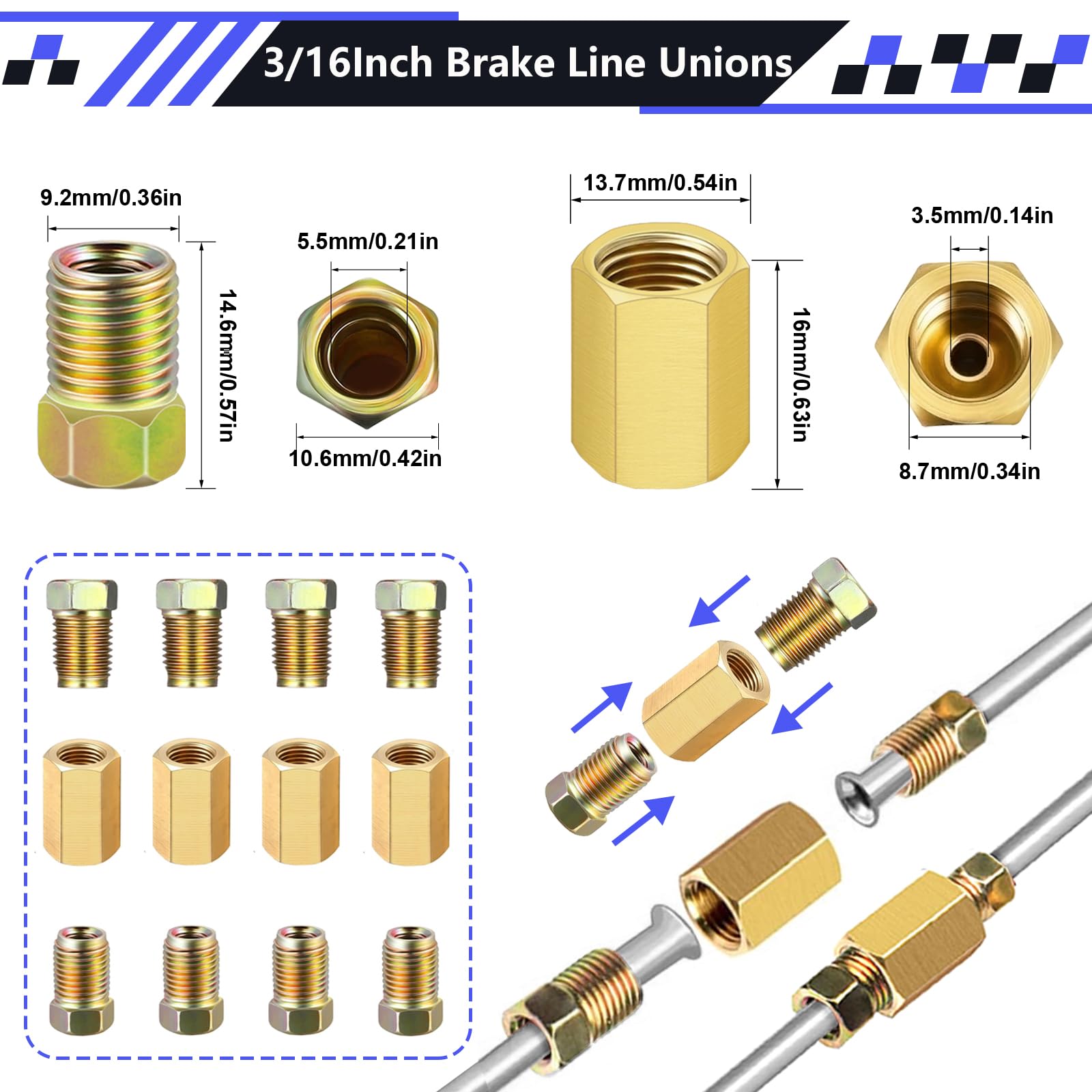 3/16Inch Brake Line Unions

9.2mm/0.36in

14.6mm/0.57in

5.5mm/0.21in

10.6mm/0.42in

13.7mm/0.54in

16mm/0.63in

3.5mm/0.14in

8.7mm/0.34in