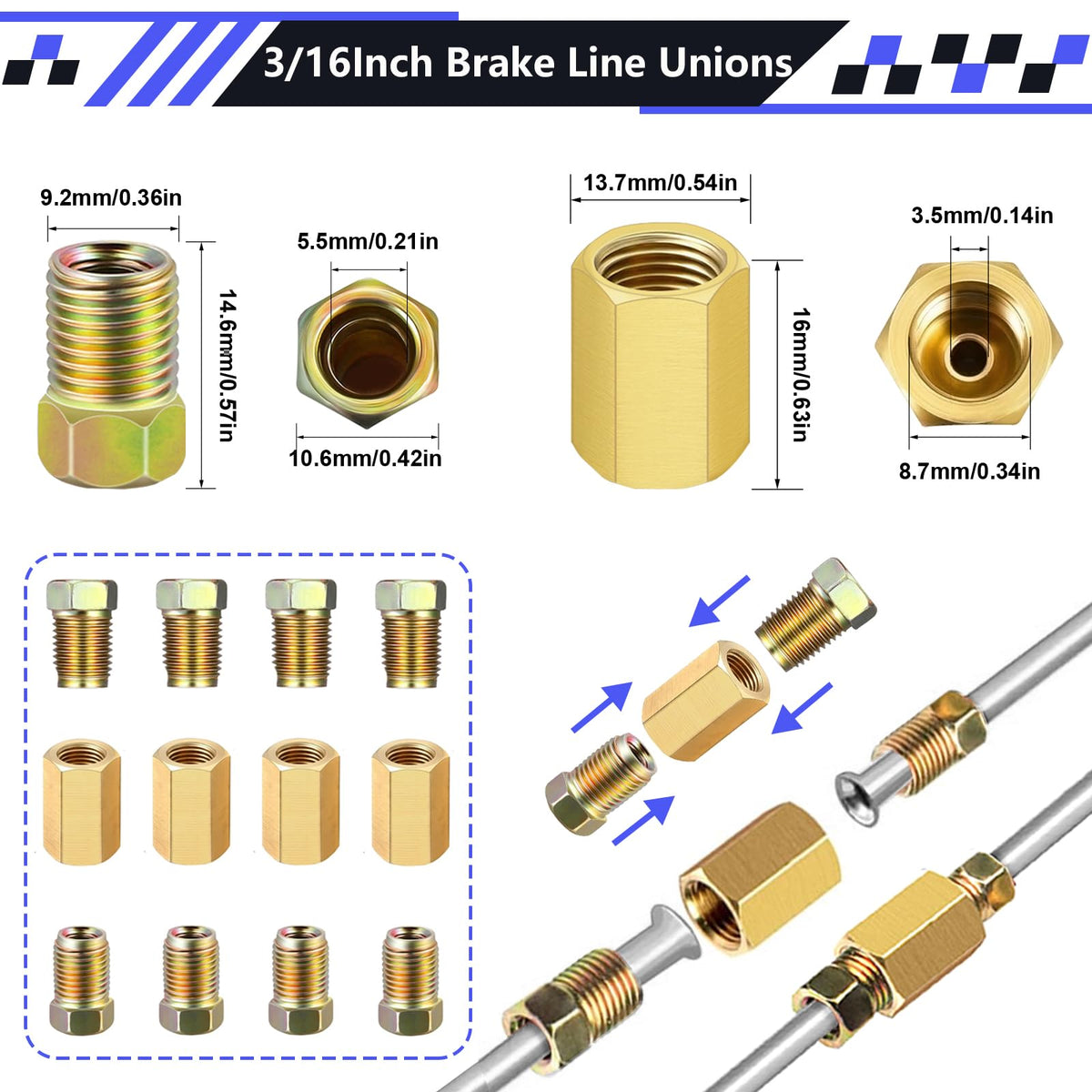 3/16Inch Brake Line Unions

9.2mm/0.36in

14.6mm/0.57in

5.5mm/0.21in

10.6mm/0.42in

13.7mm/0.54in

16mm/0.63in

3.5mm/0.14in

8.7mm/0.34in