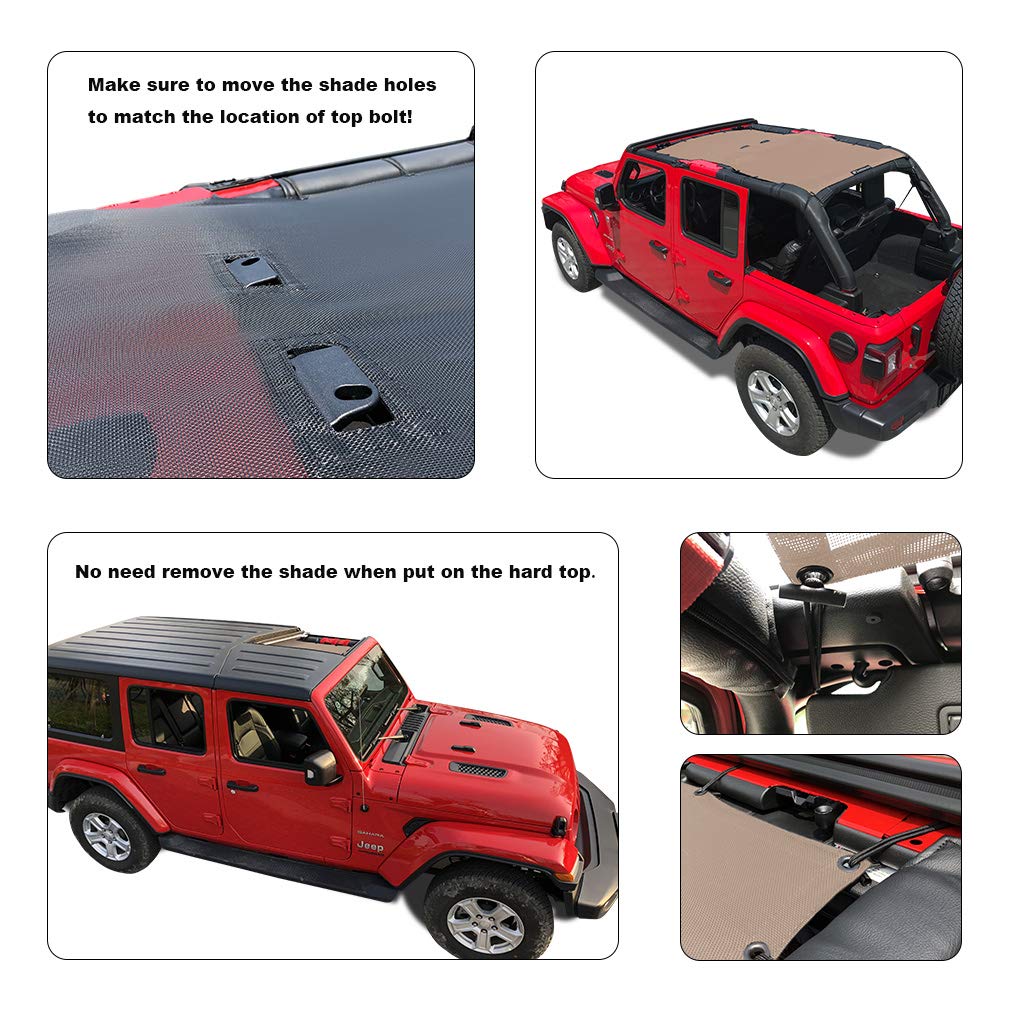 Make sure to move the shade holes to match the location of top bolt!

No need remove the shade when put on the hard top.

SAHARA

Jeep