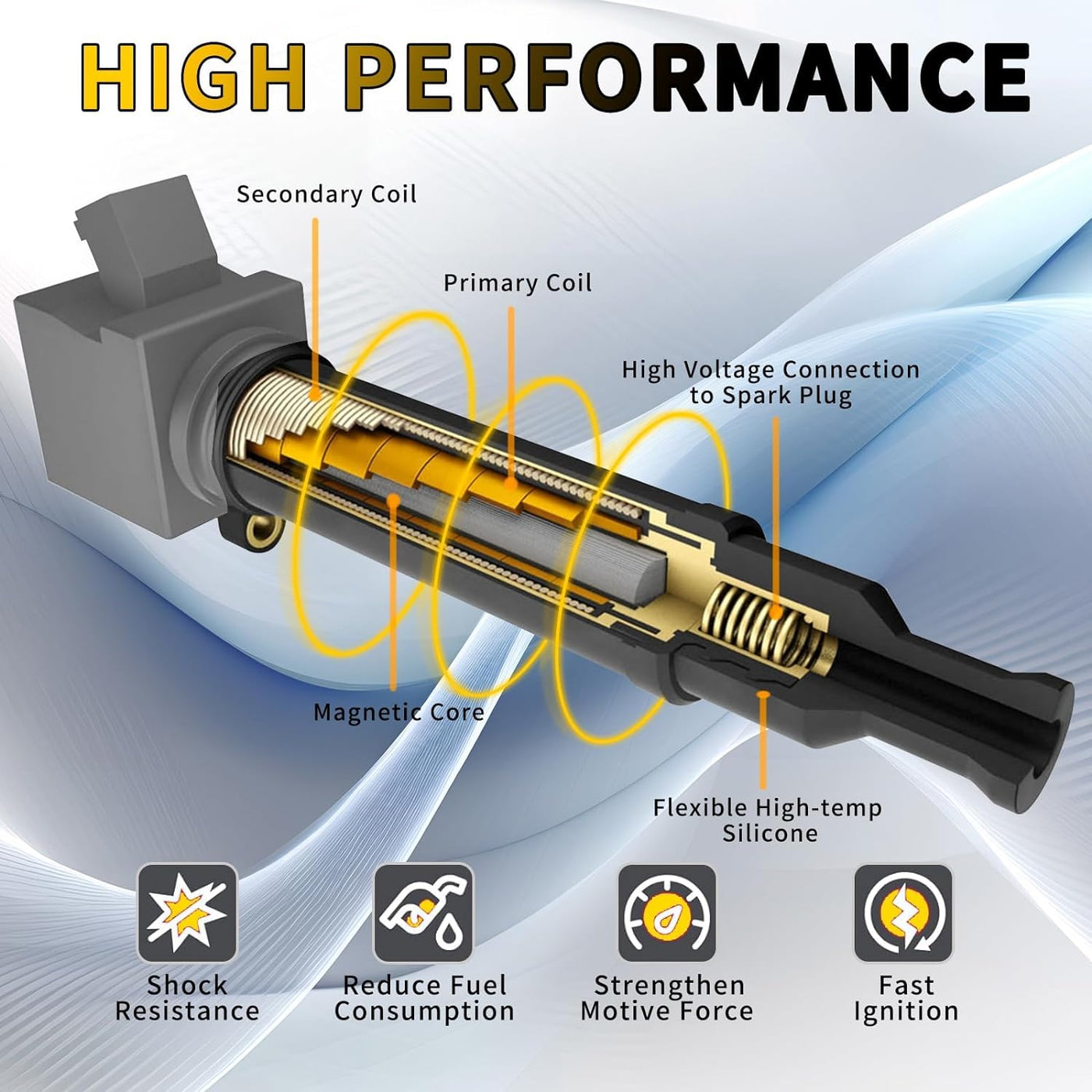 HIGH PERFORMANCE

Secondary Coil

Primary Coil

High Voltage Connection to Spark Plug

Magnetic Core

Flexible High-temp Silicone

Shock Resistance

Reduce Fuel Consumption

Strengthen Motive Force

Fast Ignition