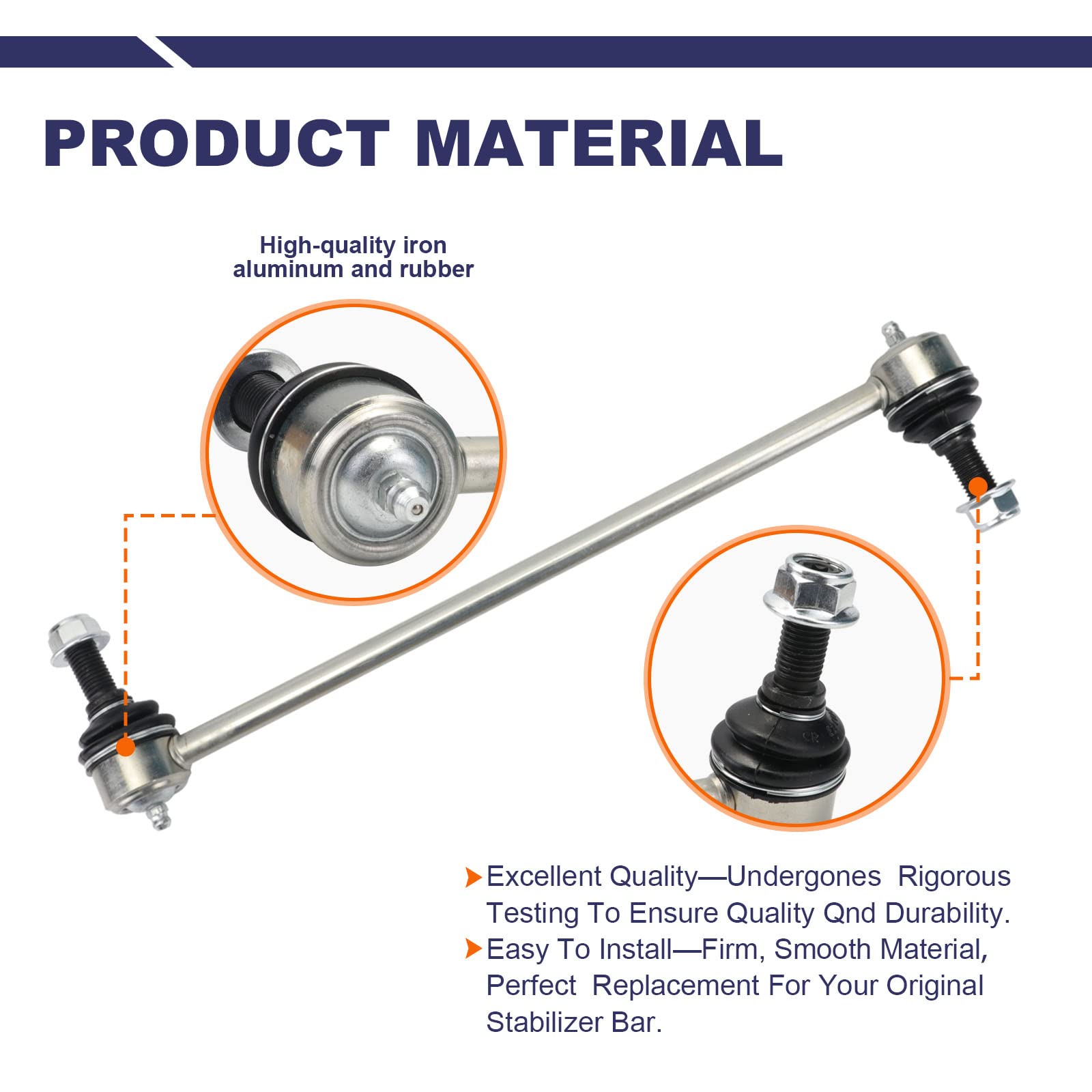 PRODUCT MATERIAL

High-quality iron aluminum and rubber

Excellent Quality—Undergones Rigorous Testing To Ensure Quality Qnd Durability.

Easy To Install—Firm, Smooth Material, Perfect Replacement For Your Original Stabilizer Bar.