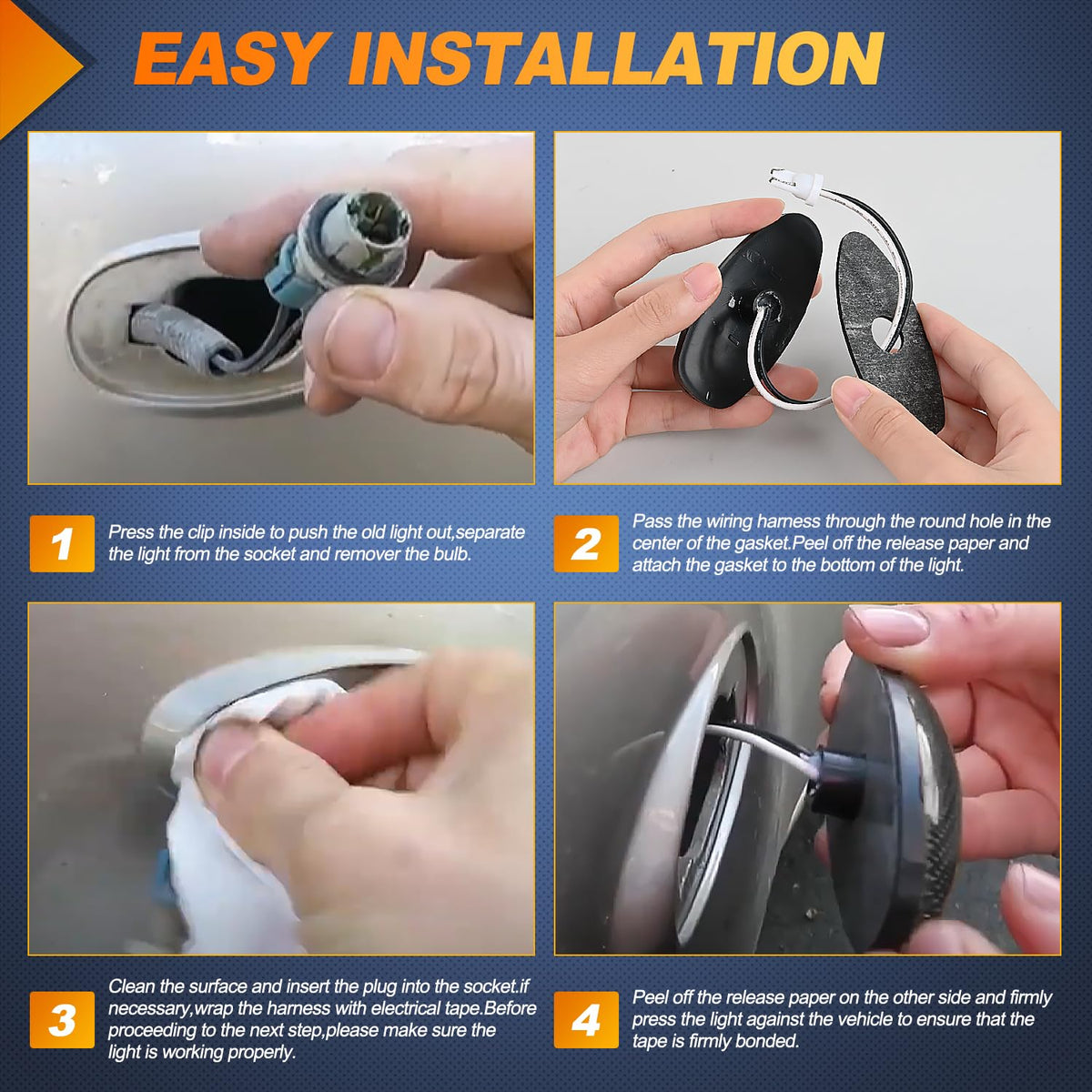 EASY INSTALLATION

1 Press the clip inside to push the old light out,separate the light from the socket and remover the bulb.

2 Pass the wiring harness through the round hole in the center of the gasket.Peel off the release paper and attach the gasket to the bottom of the light.

3 Clean the surface and insert the plug into the socket.if necessary,wrap the harness with electrical tape.Before proceeding to the next step,please make sure the light is working properly.

4 Peel off the release paper on the other side and firmly press the light against the vehicle to ensure that the tape is firmly bonded.