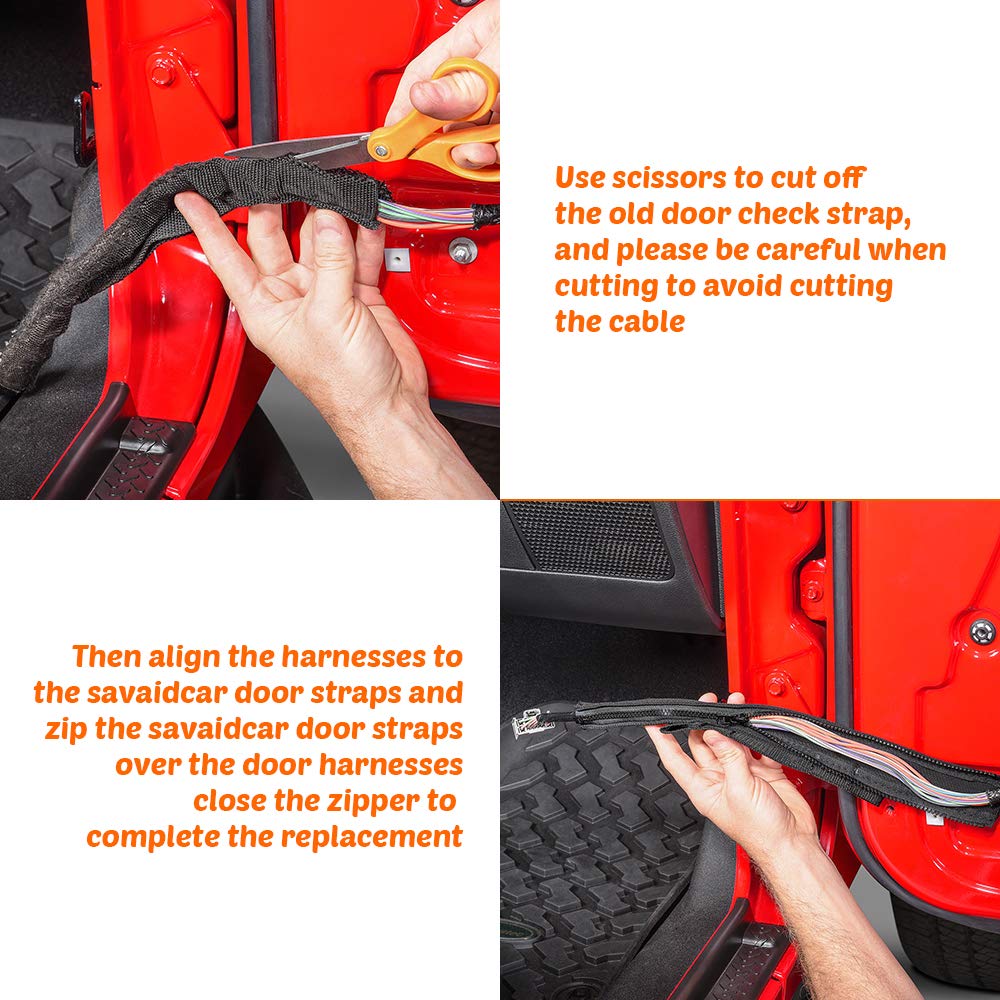 Use scissors to cut off the old door check strap, and please be careful when cutting to avoid cutting the cable

Then align the harnesses to the savaidcar door straps and zip the savaidcar door straps over the door harnesses close the zipper to complete the replacement