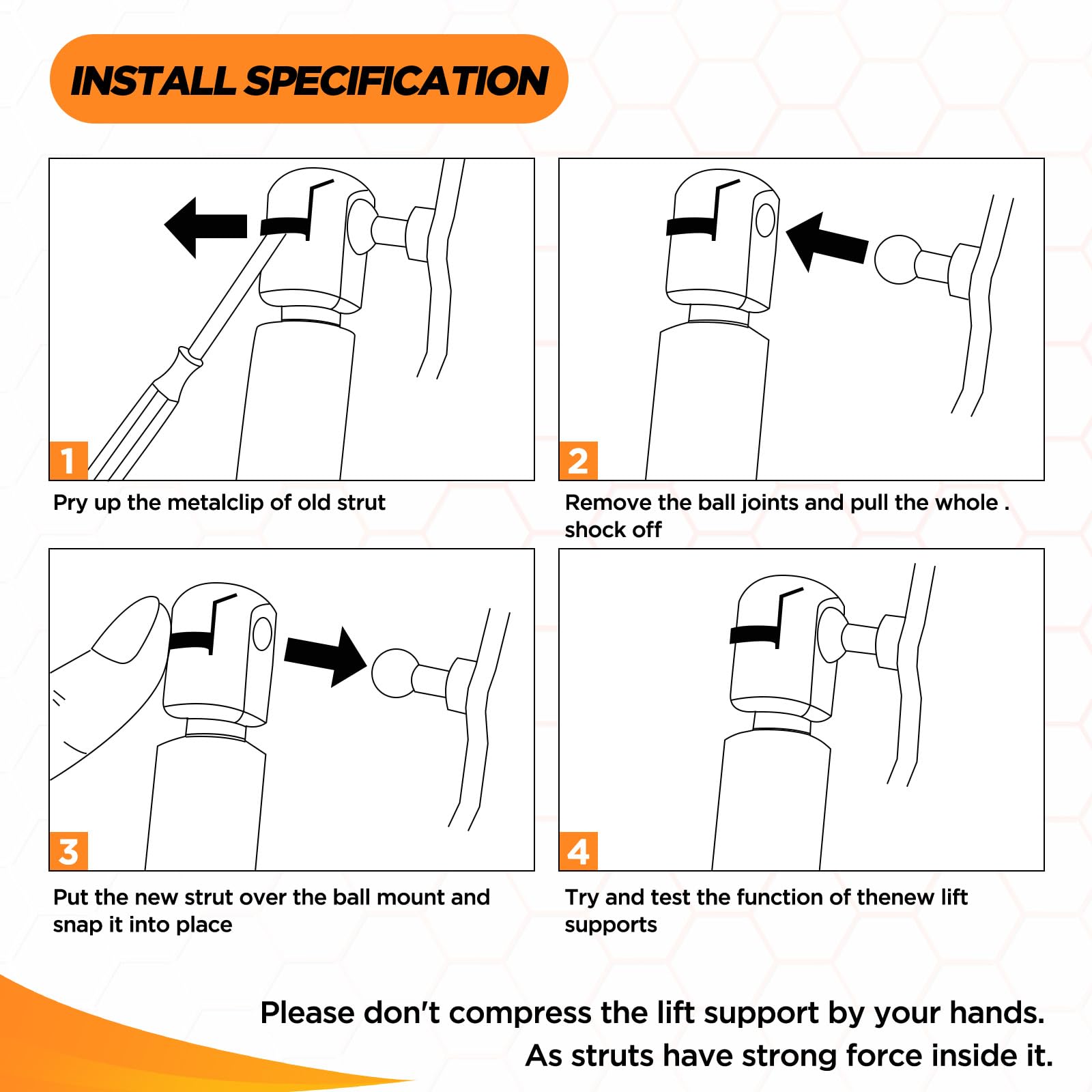 INSTALL SPECIFICATION

1

Pry up the metalclip of old strut

2

Remove the ball joints and pull the whole . shock off

3

Put the new strut over the ball mount and snap it into place

4

Try and test the function of thenew lift supports

Please don't compress the lift support by your hands. As struts have strong force inside it.