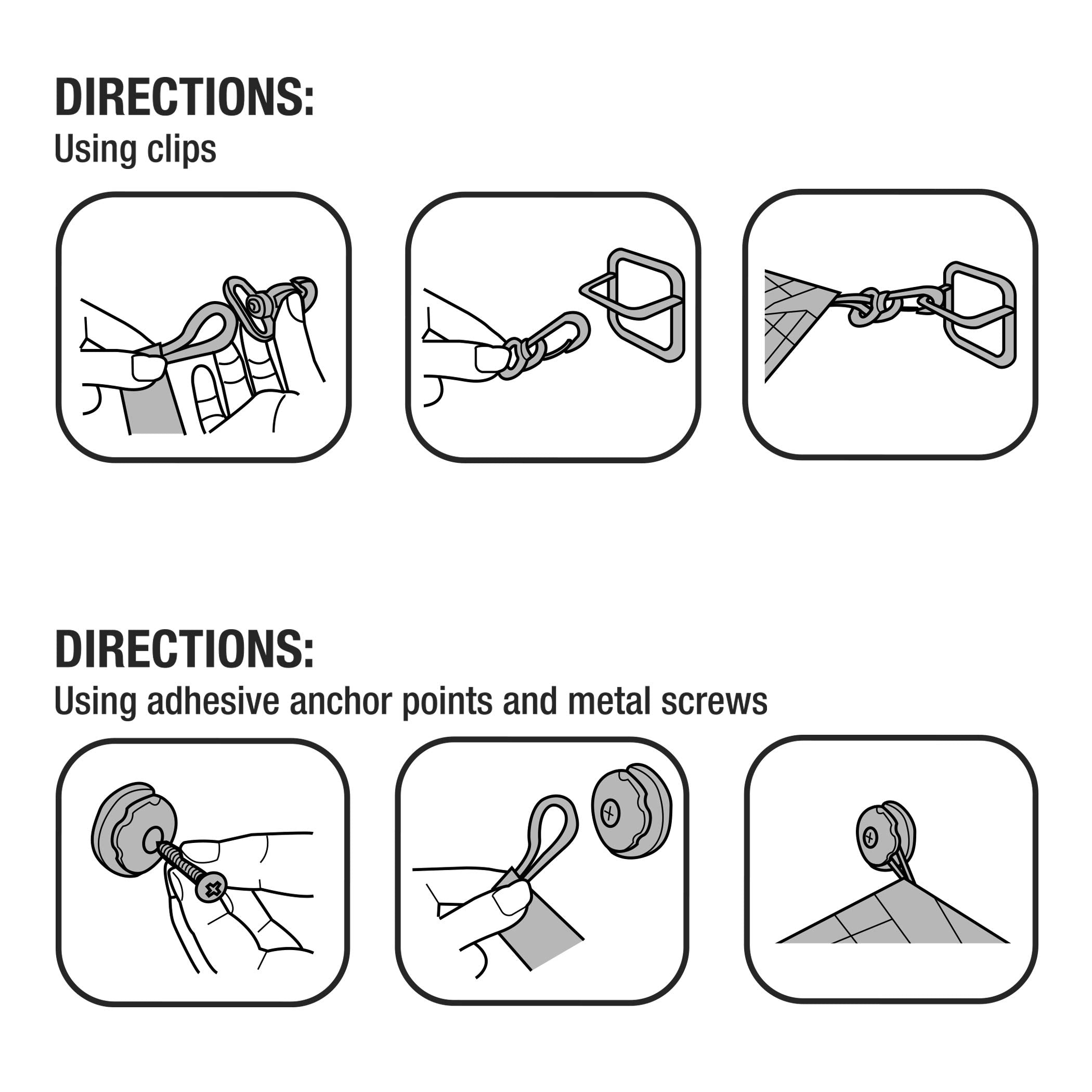 DIRECTIONS:
Using clips

DIRECTIONS:
Using adhesive anchor points and metal screws