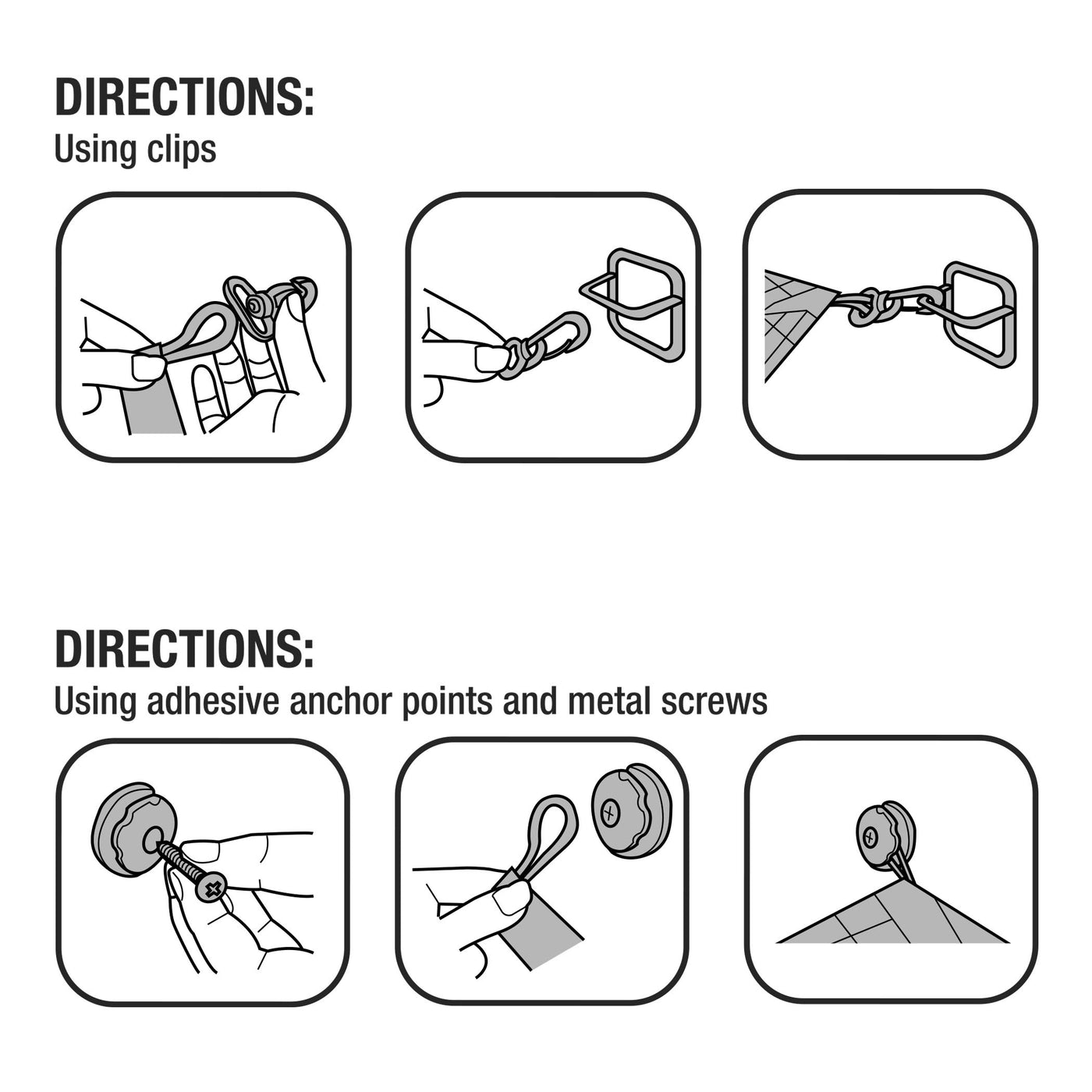 DIRECTIONS:
Using clips

DIRECTIONS:
Using adhesive anchor points and metal screws