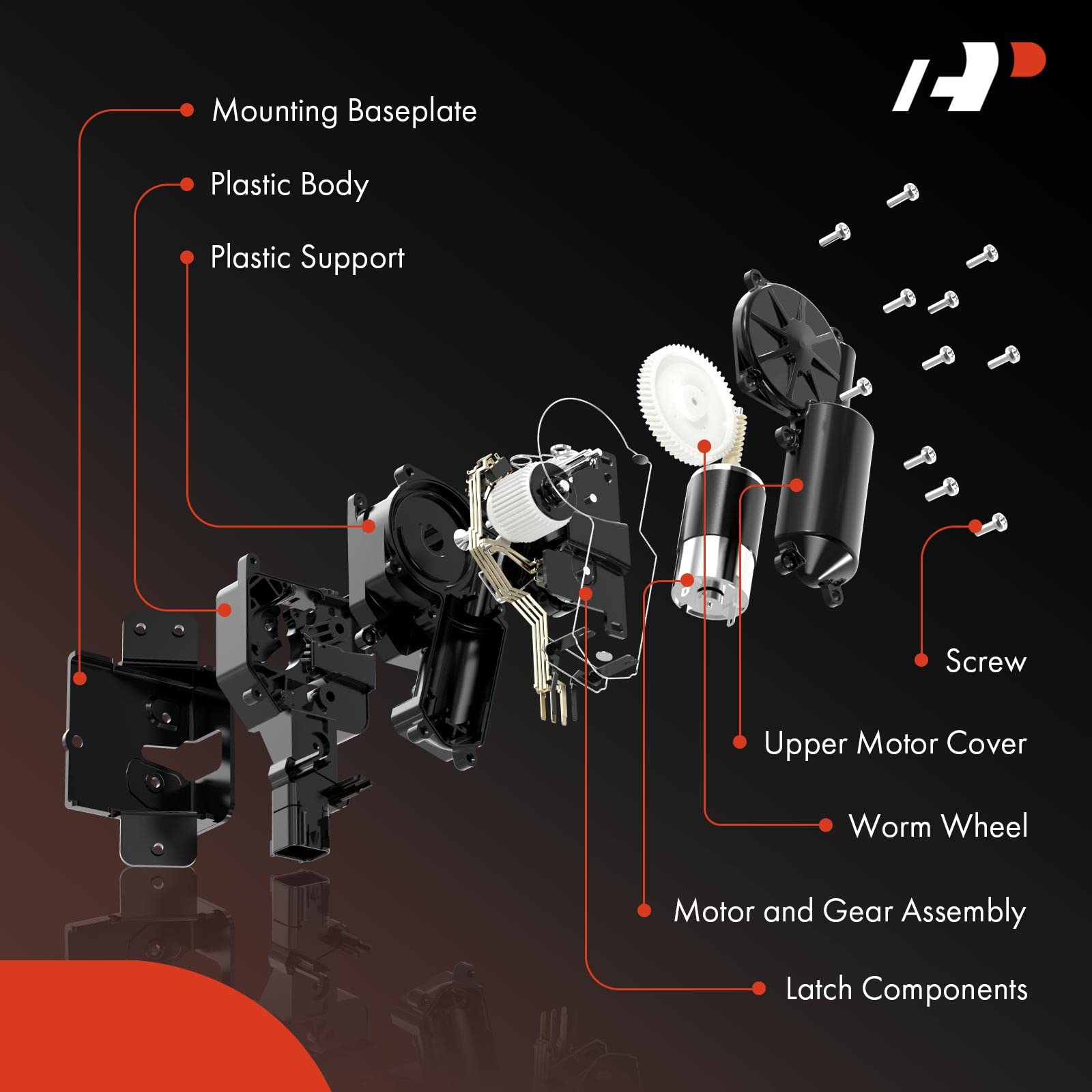 Mounting Baseplate

Plastic Body

Plastic Support

Screw

Upper Motor Cover

Worm Wheel

Motor and Gear Assembly

Latch Components