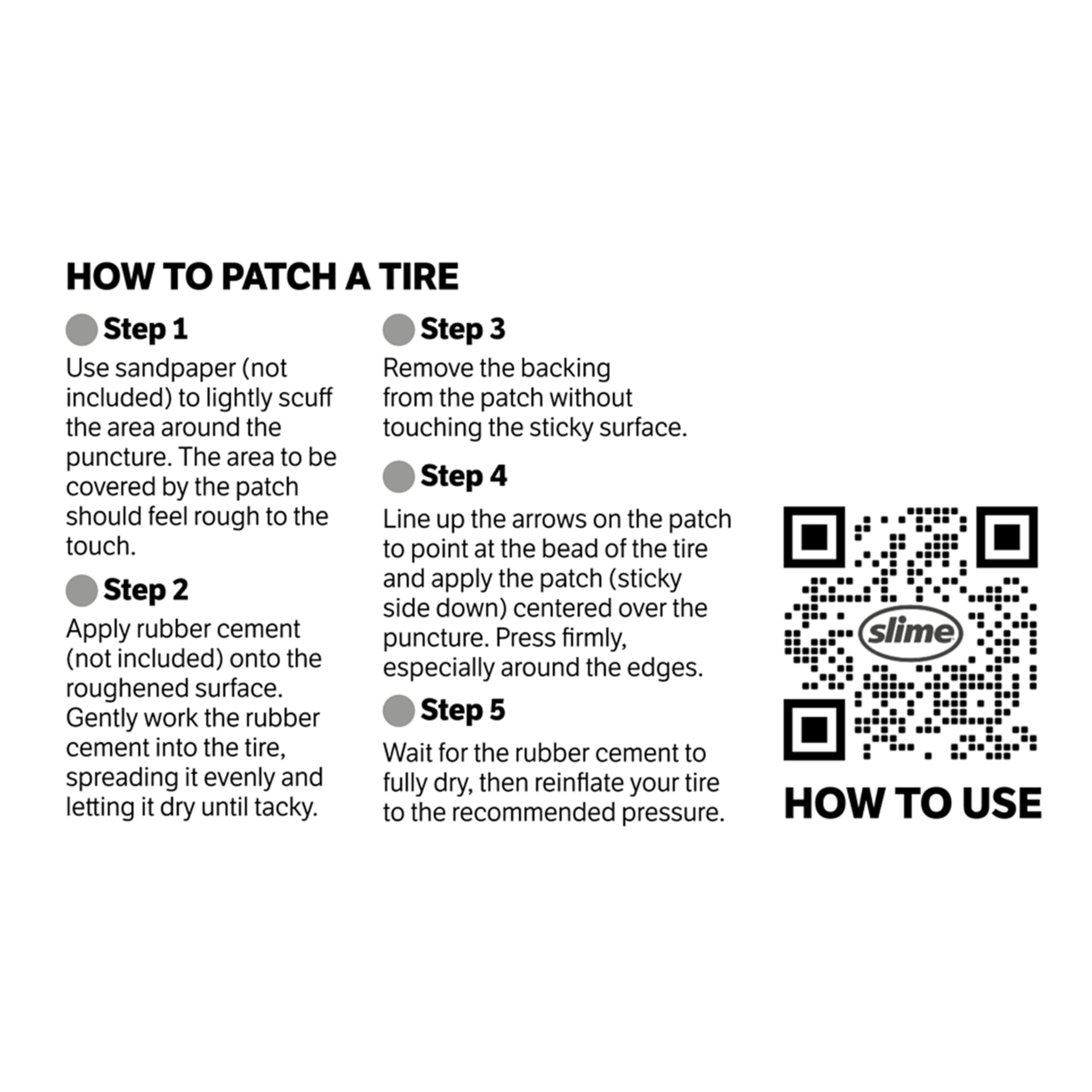 HOW TO PATCH A TIRE

Step 1

Use sandpaper (not included) to lightly scuff the area around the puncture. The area to be covered by the patch should feel rough to the touch.

Step 2

Apply rubber cement (not included) onto the roughened surface. Gently work the rubber cement into the tire, spreading it evenly and letting it dry until tacky.

Step 3

Remove the backing from the patch without touching the sticky surface.

Step 4

Line up the arrows on the patch to point at the bead of the tire and apply the patch (sticky side down) centered over the puncture. Press firmly, especially around the edges.

Step 5

Wait for the rubber cement to fully dry, then reinflate your tire to the recommended pressure.

slime

HOW TO USE