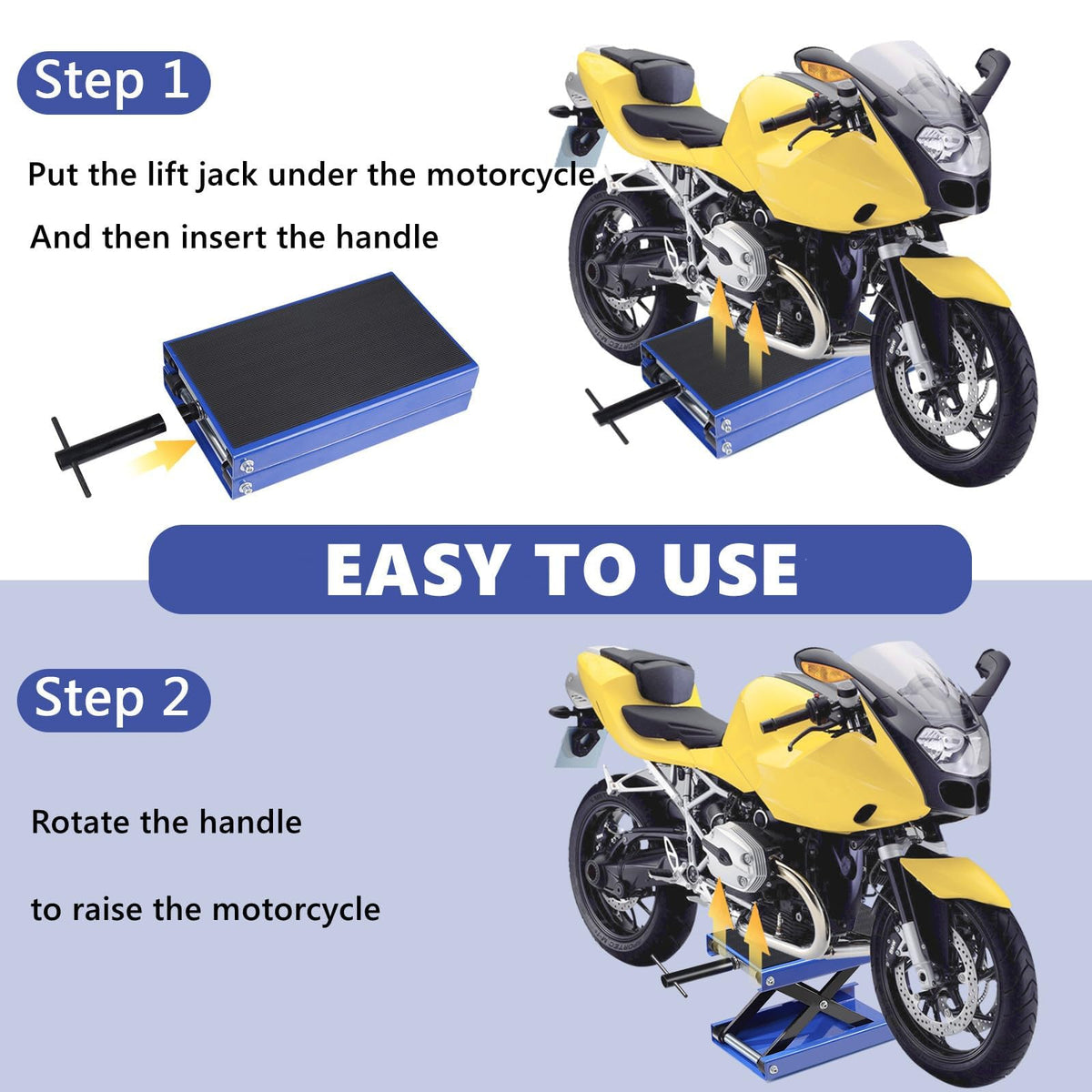 Step 1

Put the lift jack under the motorcycle

And then insert the handle

EASY TO USE

Step 2

Rotate the handle

to raise the motorcycle