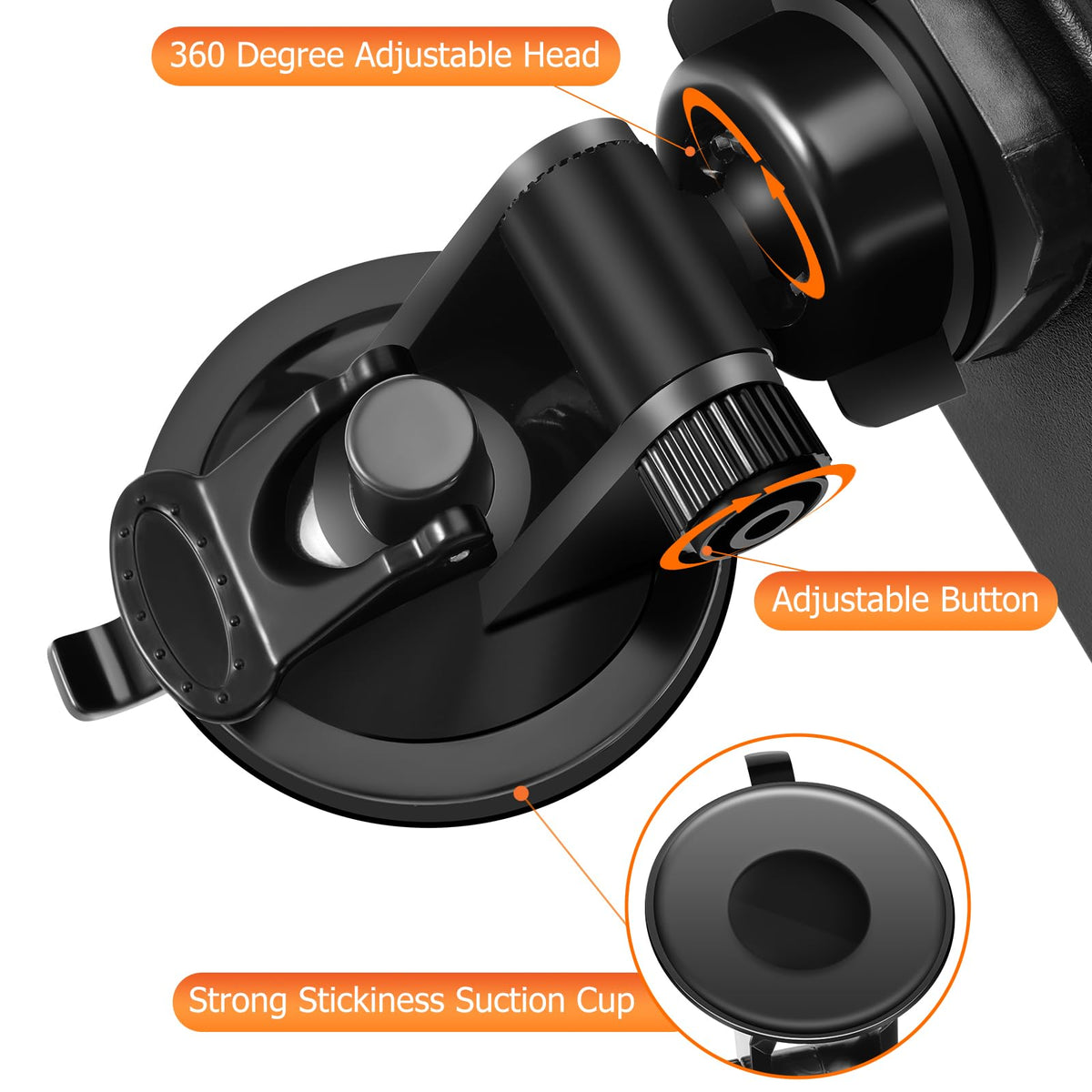 360 Degree Adjustable Head

Adjustable Button

Strong Stickiness Suction Cup