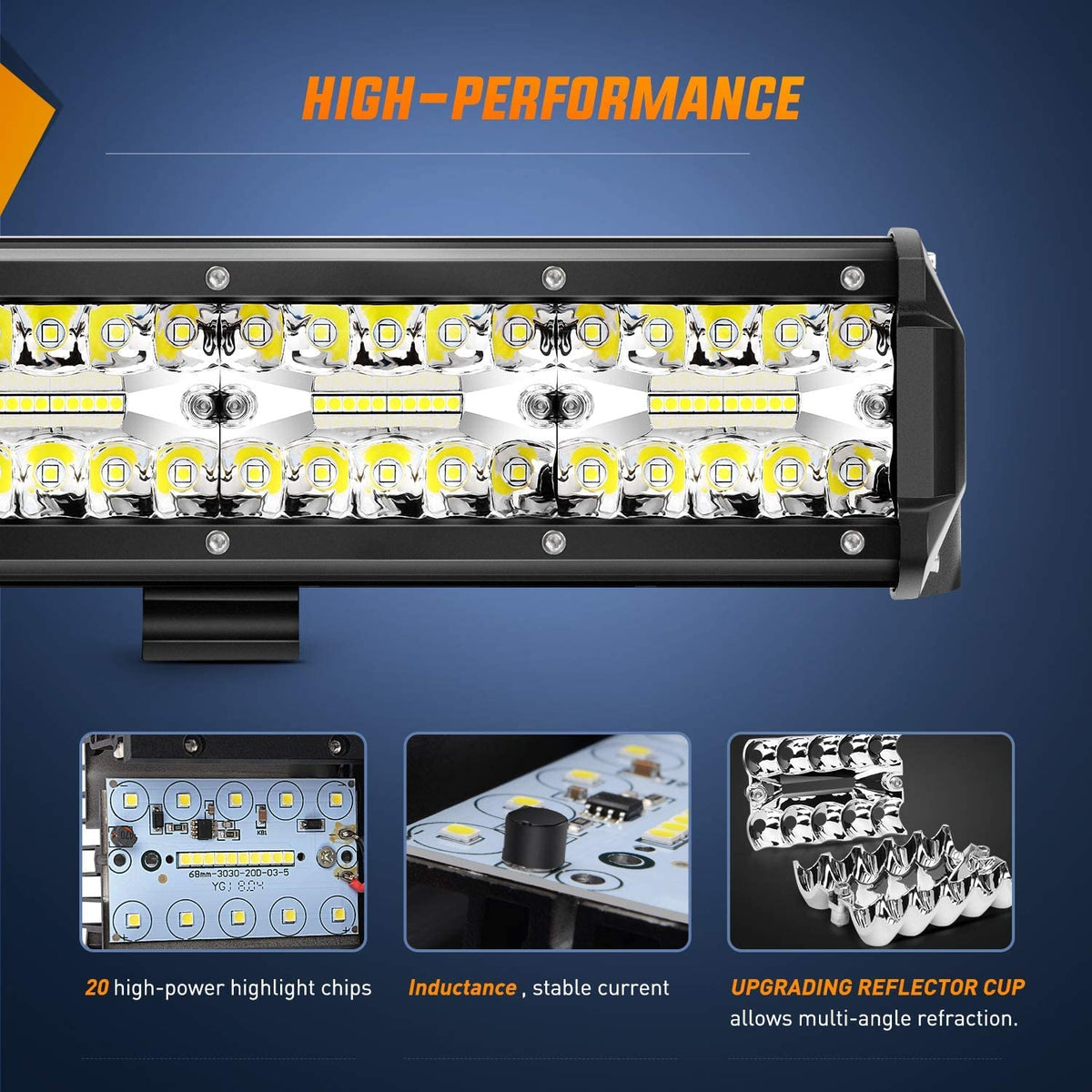 HIGH-PERFORMANCE

KBL

68mm-3030-20D-03-5

YG: 8.04

20 high-power highlight chips

Inductance , stable current

UPGRADING REFLECTOR CUP allows multi-angle refraction.