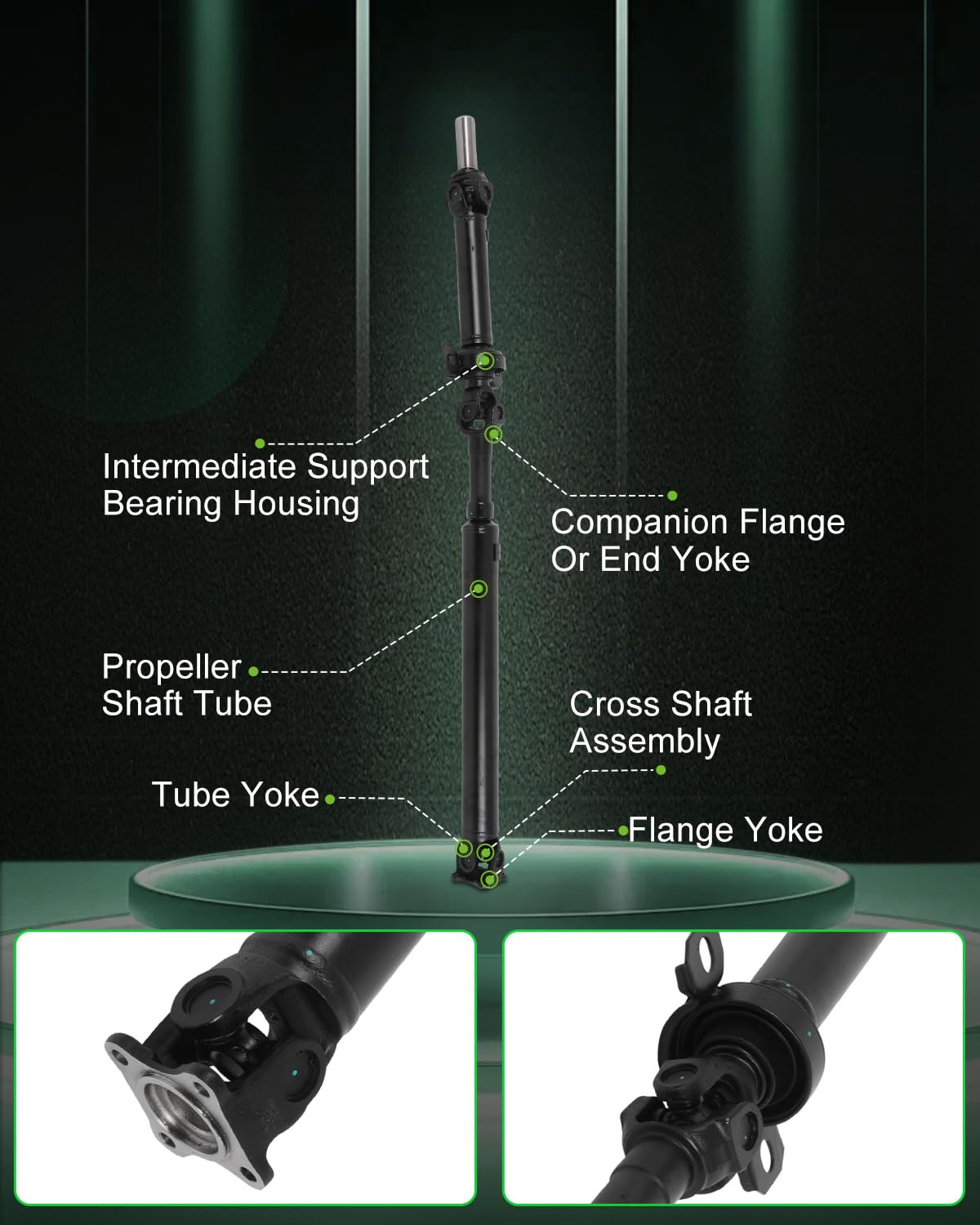 Intermediate Support Bearing Housing

Companion Flange Or End Yoke

Propeller Shaft Tube

Cross Shaft Assembly

Tube Yoke

Flange Yoke