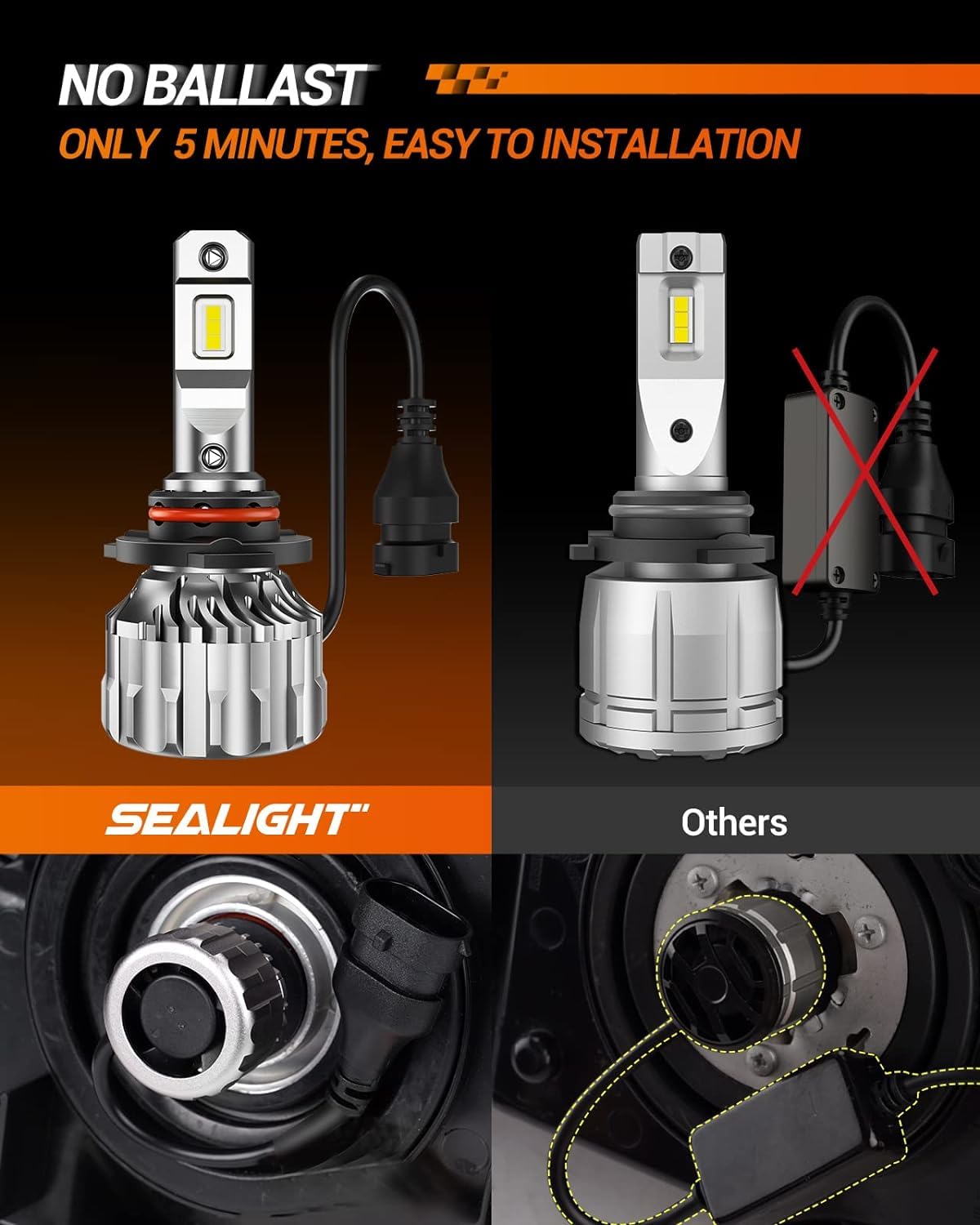 NO BALLAST
ONLY 5 MINUTES, EASY TO INSTALLATION

SEALIGHT

Others