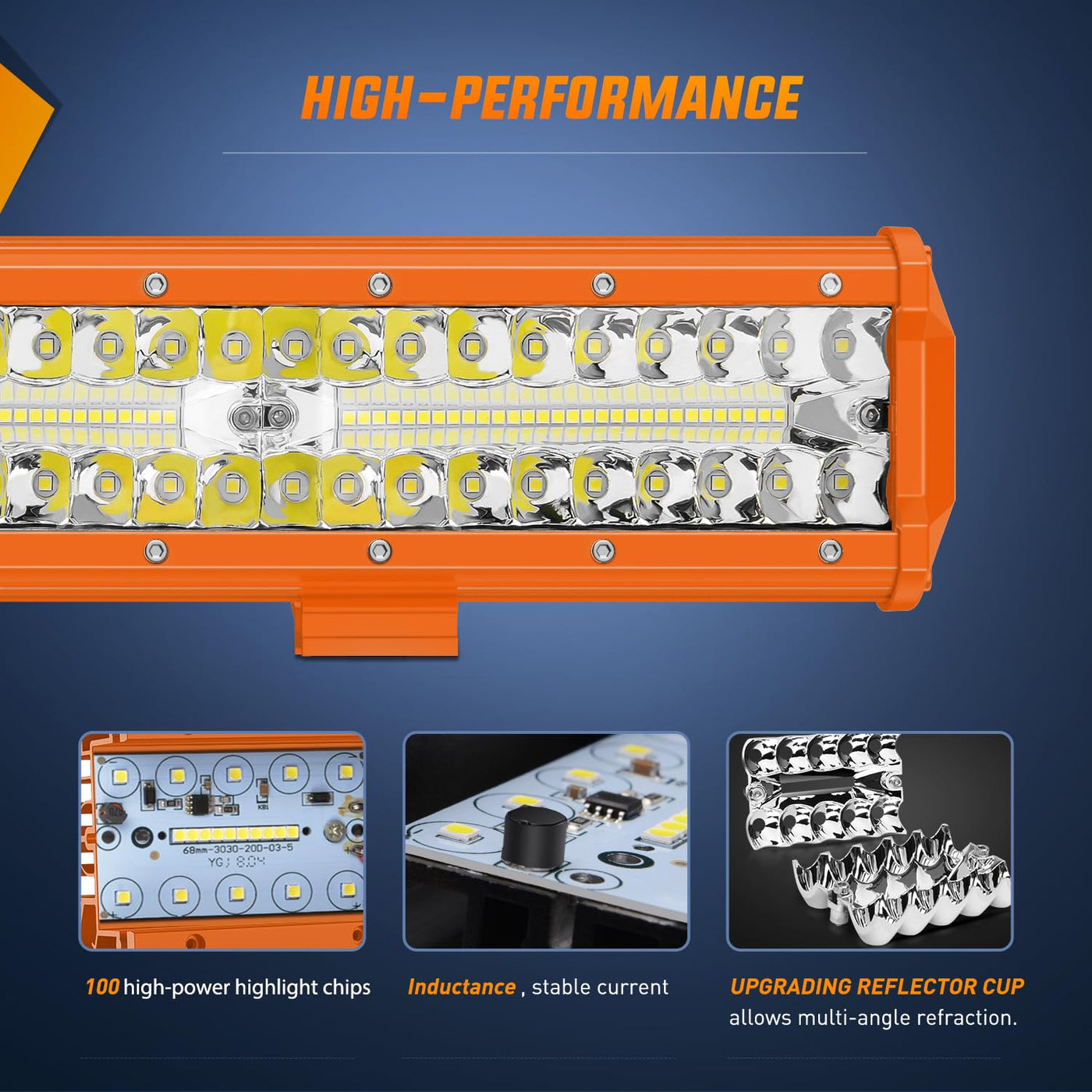 HIGH-PERFORMANCE

68mm-3030-20D-03-5
YG; 8.04

100 high-power highlight chips

Inductance , stable current

UPGRADING REFLECTOR CUP
allows multi-angle refraction.