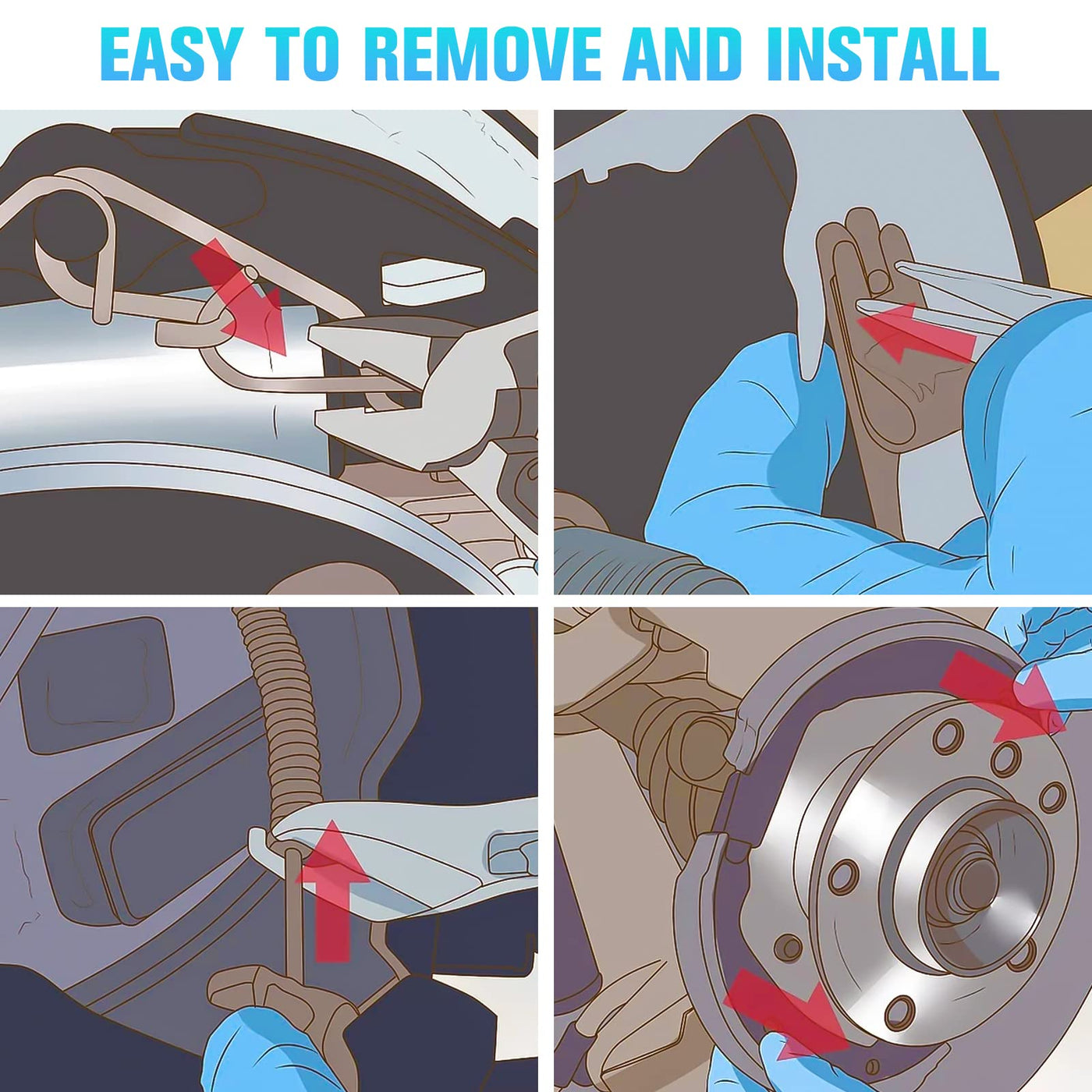 EASY TO REMOVE AND INSTALL