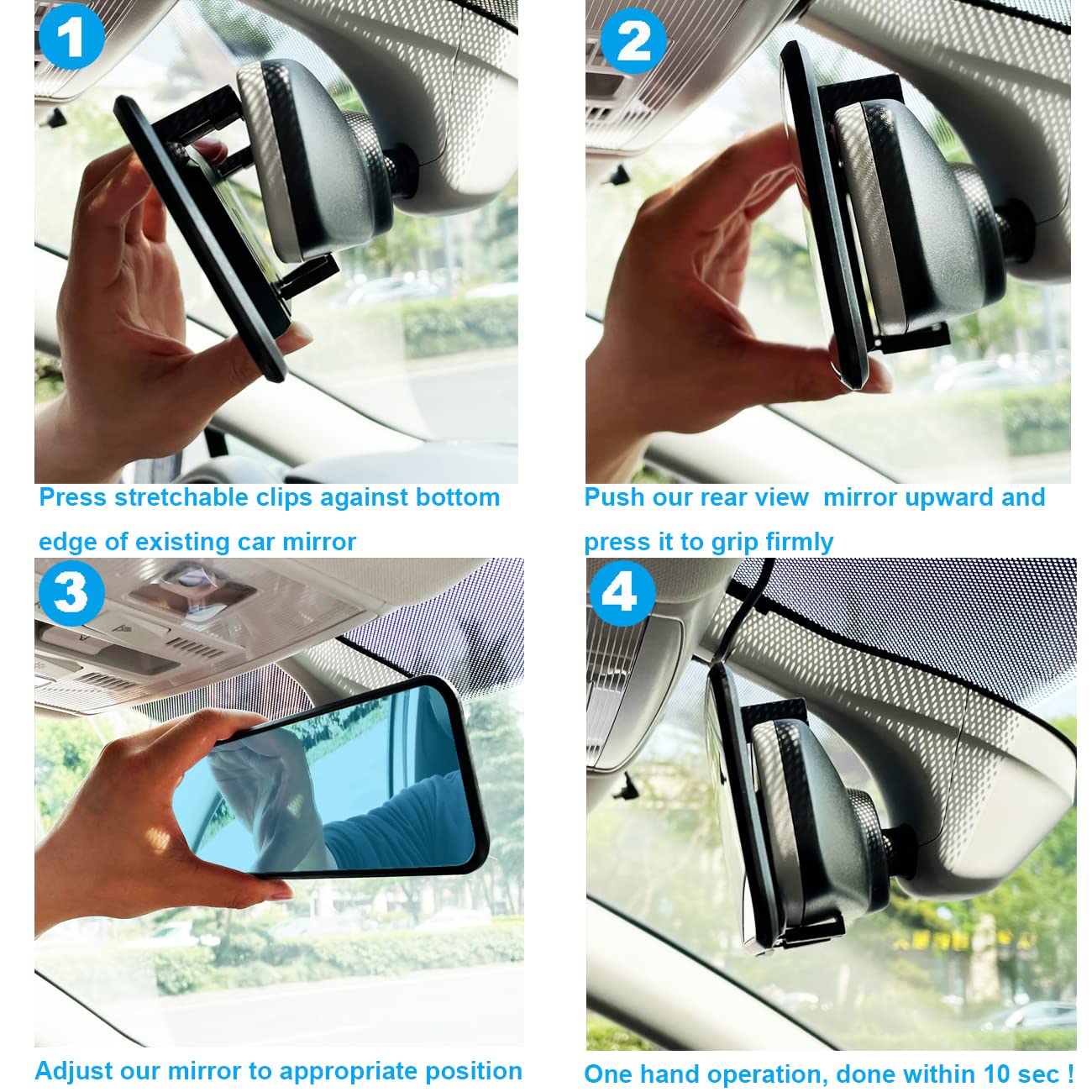 1

Press stretchable clips against bottom edge of existing car mirror

2

Push our rear view  mirror upward and press it to grip firmly

3

Adjust our mirror to appropriate position

4

One hand operation, done within 10 sec !