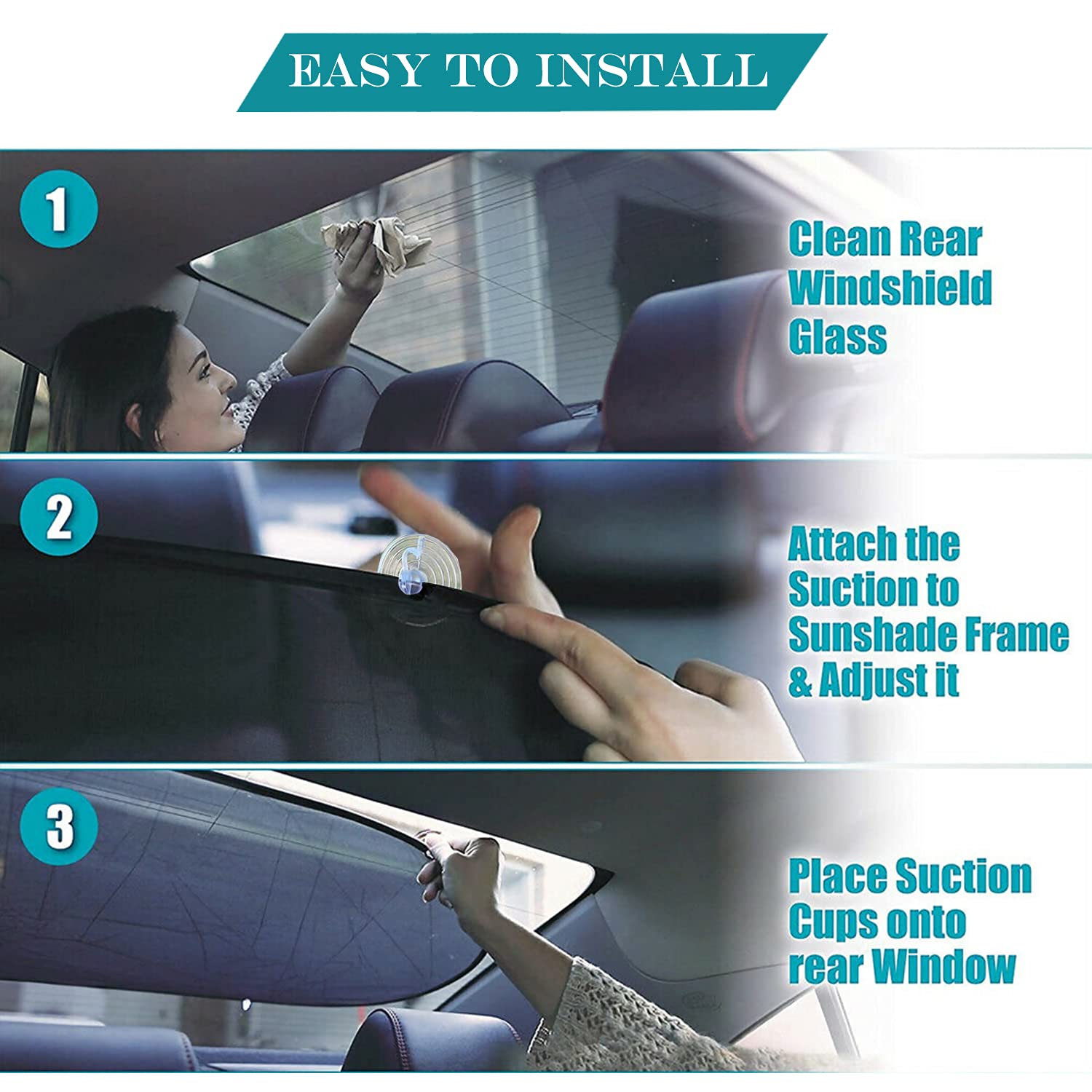 EASY TO INSTALL

1

Clean Rear Windshield Glass

2

Attach the Suction to Sunshade Frame & Adjust it

3

Place Suction Cups onto rear Window