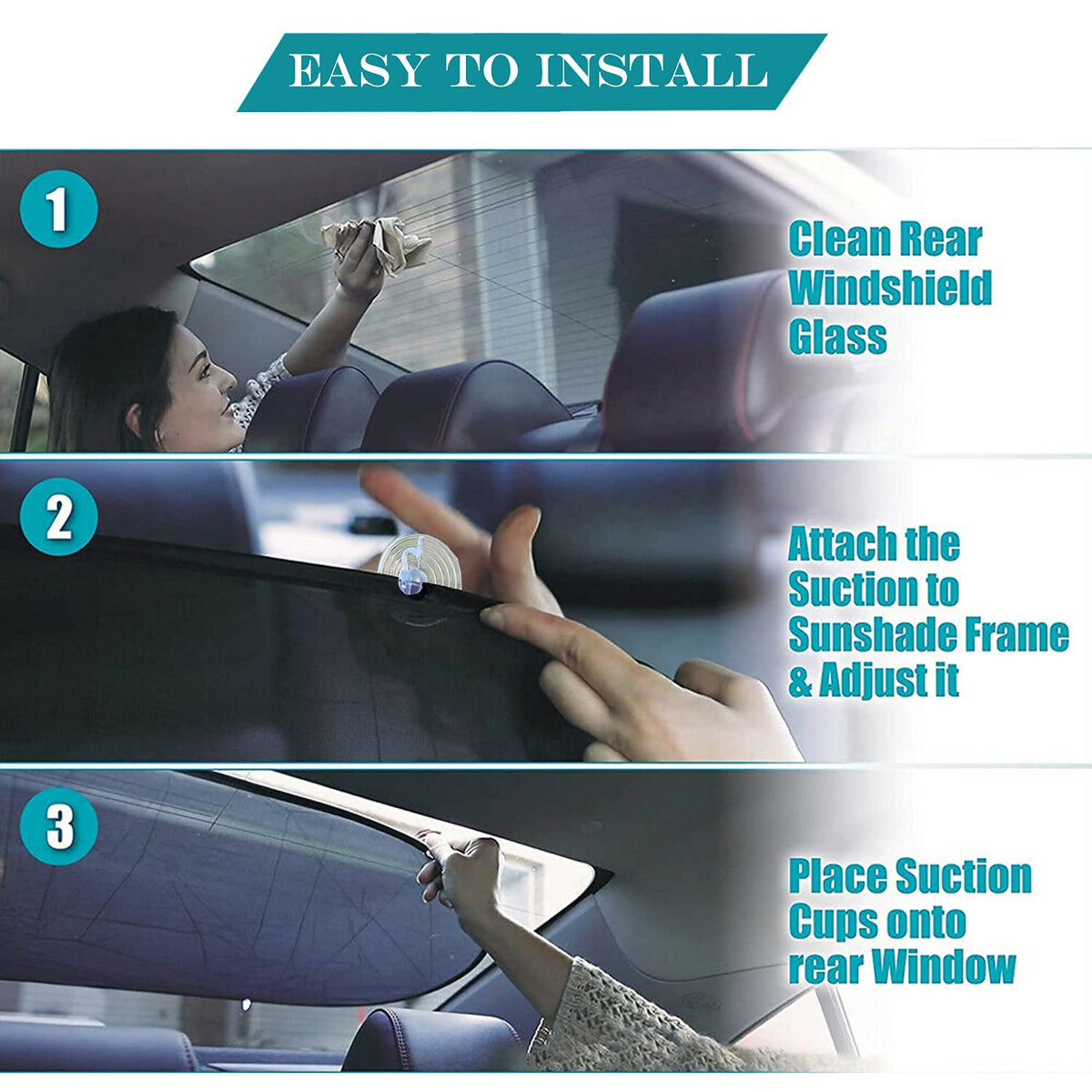 EASY TO INSTALL

1

Clean Rear Windshield Glass

2

Attach the Suction to Sunshade Frame & Adjust it

3

Place Suction Cups onto rear Window