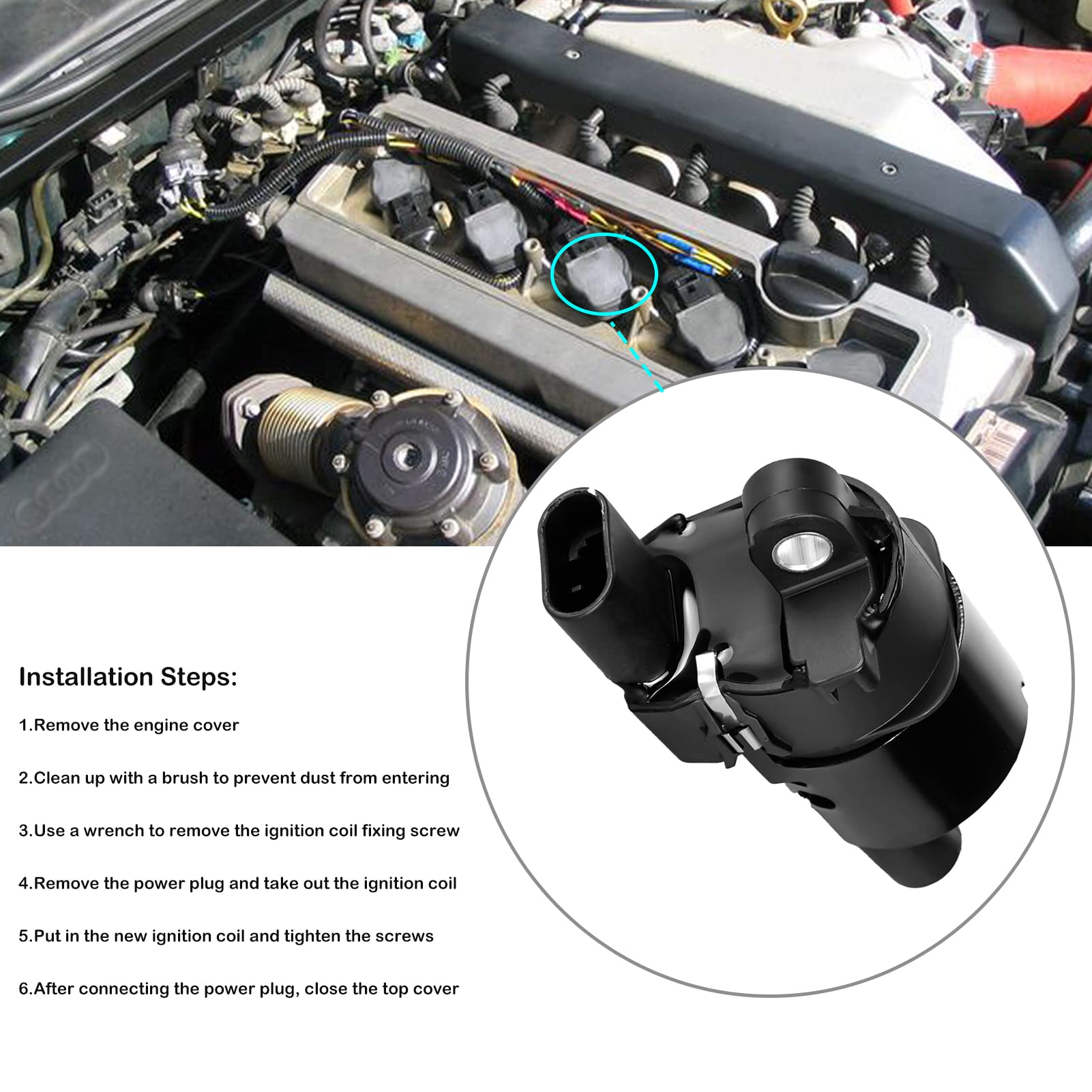 Installation Steps:

1.Remove the engine cover

2.Clean up with a brush to prevent dust from entering

3.Use a wrench to remove the ignition coil fixing screw

4.Remove the power plug and take out the ignition coil

5.Put in the new ignition coil and tighten the screws

6.After connecting the power plug, close the top cover