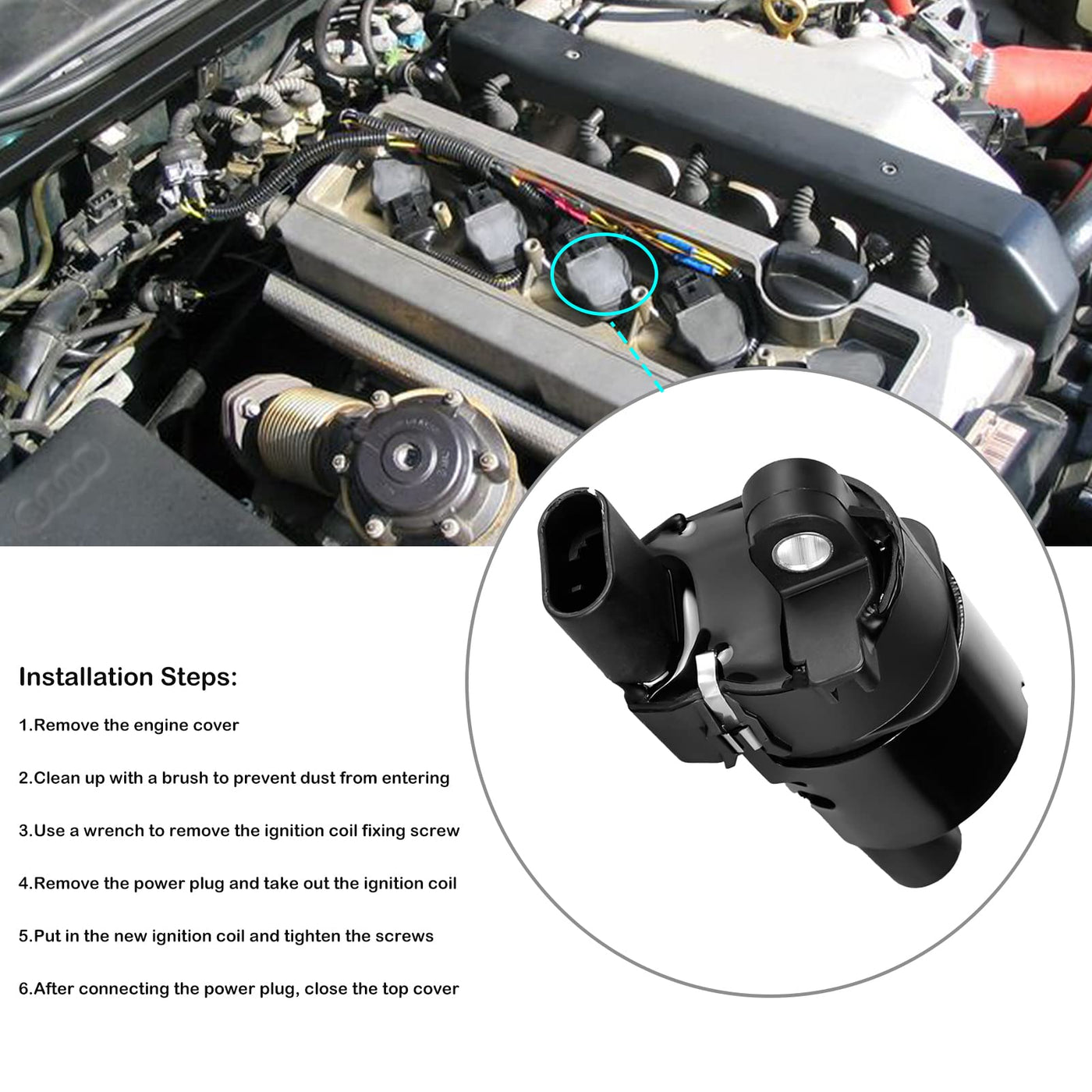 Installation Steps:

1.Remove the engine cover

2.Clean up with a brush to prevent dust from entering

3.Use a wrench to remove the ignition coil fixing screw

4.Remove the power plug and take out the ignition coil

5.Put in the new ignition coil and tighten the screws

6.After connecting the power plug, close the top cover