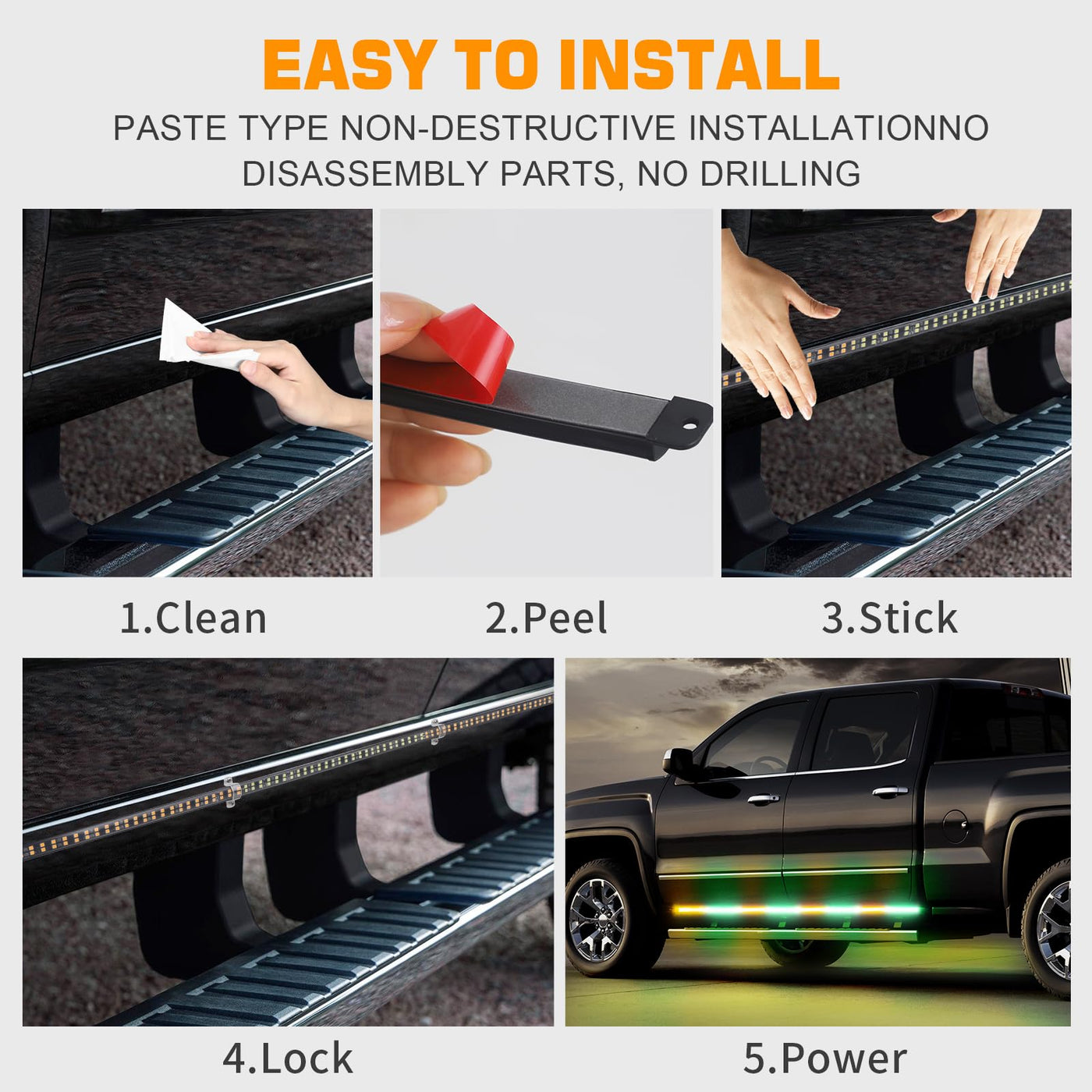 EASY TO INSTALL

PASTE TYPE NON-DESTRUCTIVE INSTALLATIONNO DISASSEMBLY PARTS, NO DRILLING

1.Clean

2.Peel

3.Stick

4.Lock

5.Power