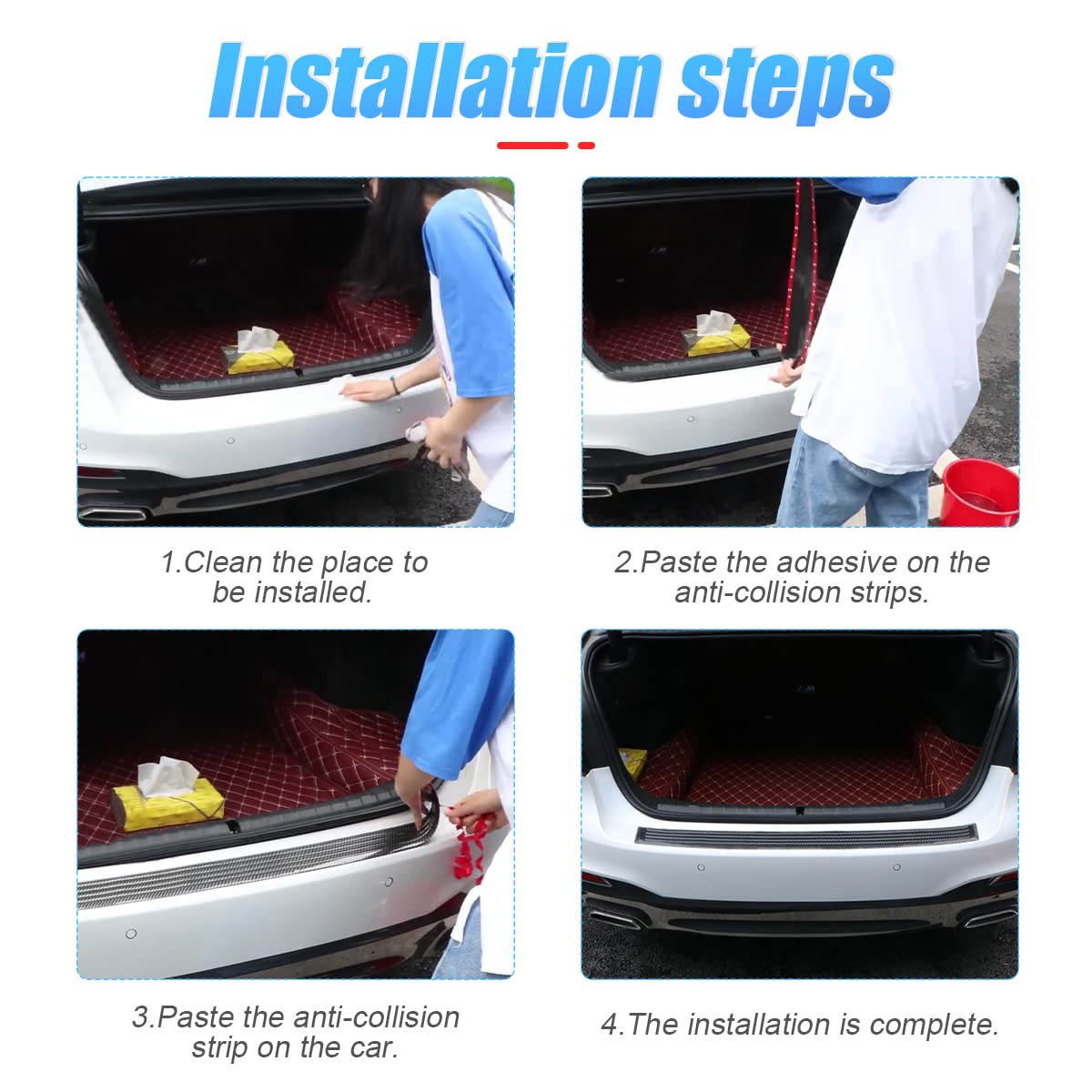 Installation steps

1.Clean the place to be installed.

2.Paste the adhesive on the anti-collision strips.

3.Paste the anti-collision strip on the car.

4.The installation is complete.