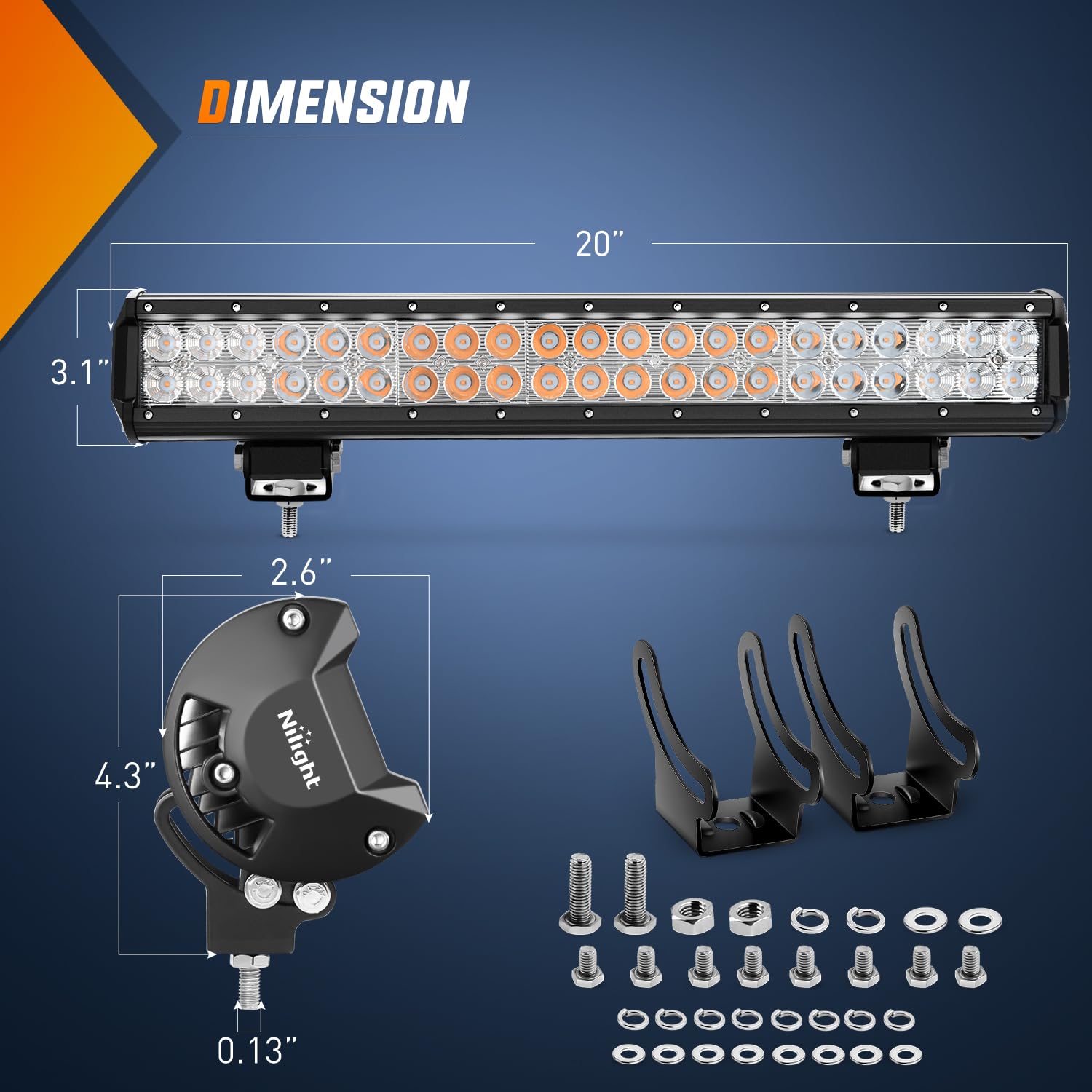 DIMENSION

20"

3.1"

2.6"

4.3"

Nilight

0.13"