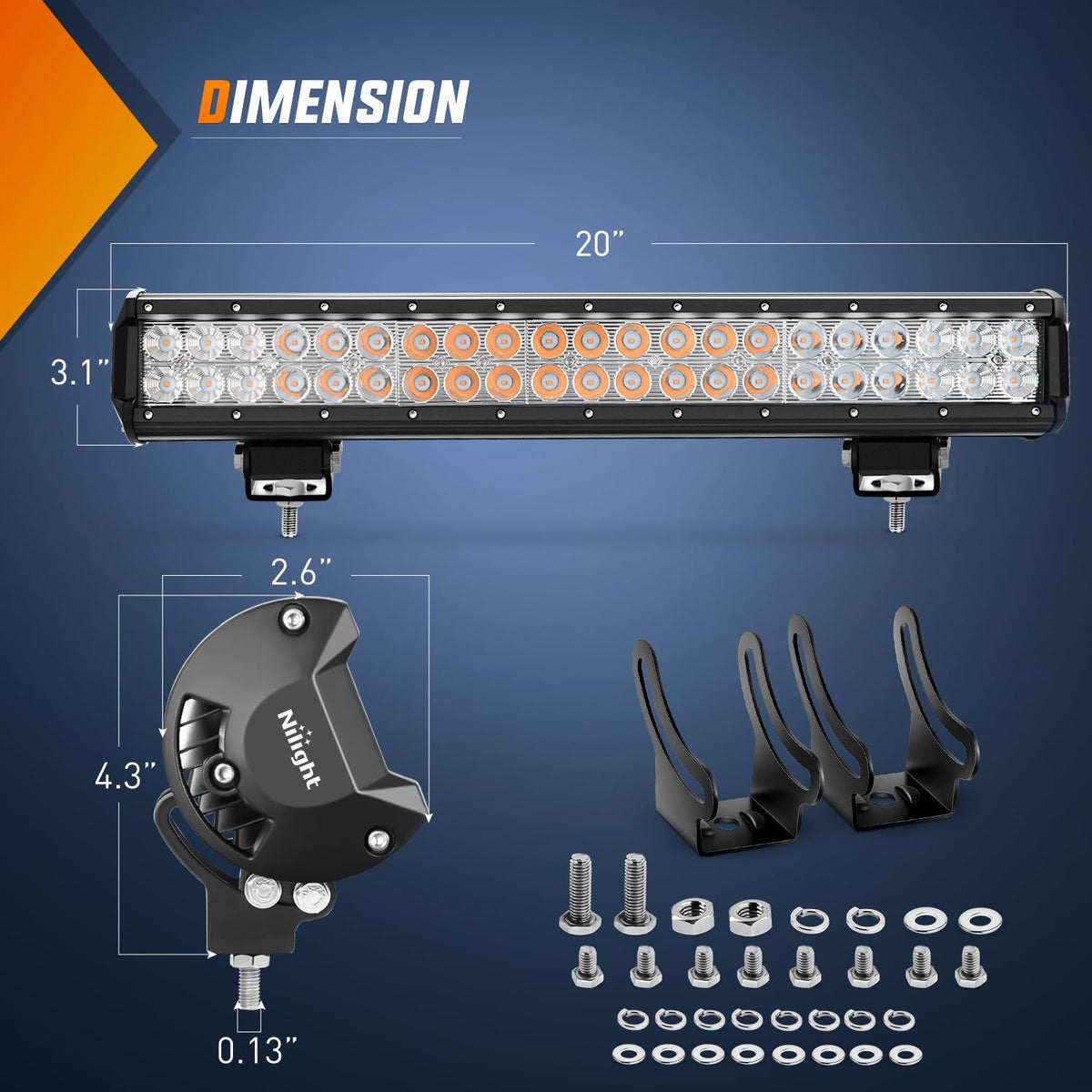 DIMENSION

20"

3.1"

2.6"

4.3"

Nilight

0.13"