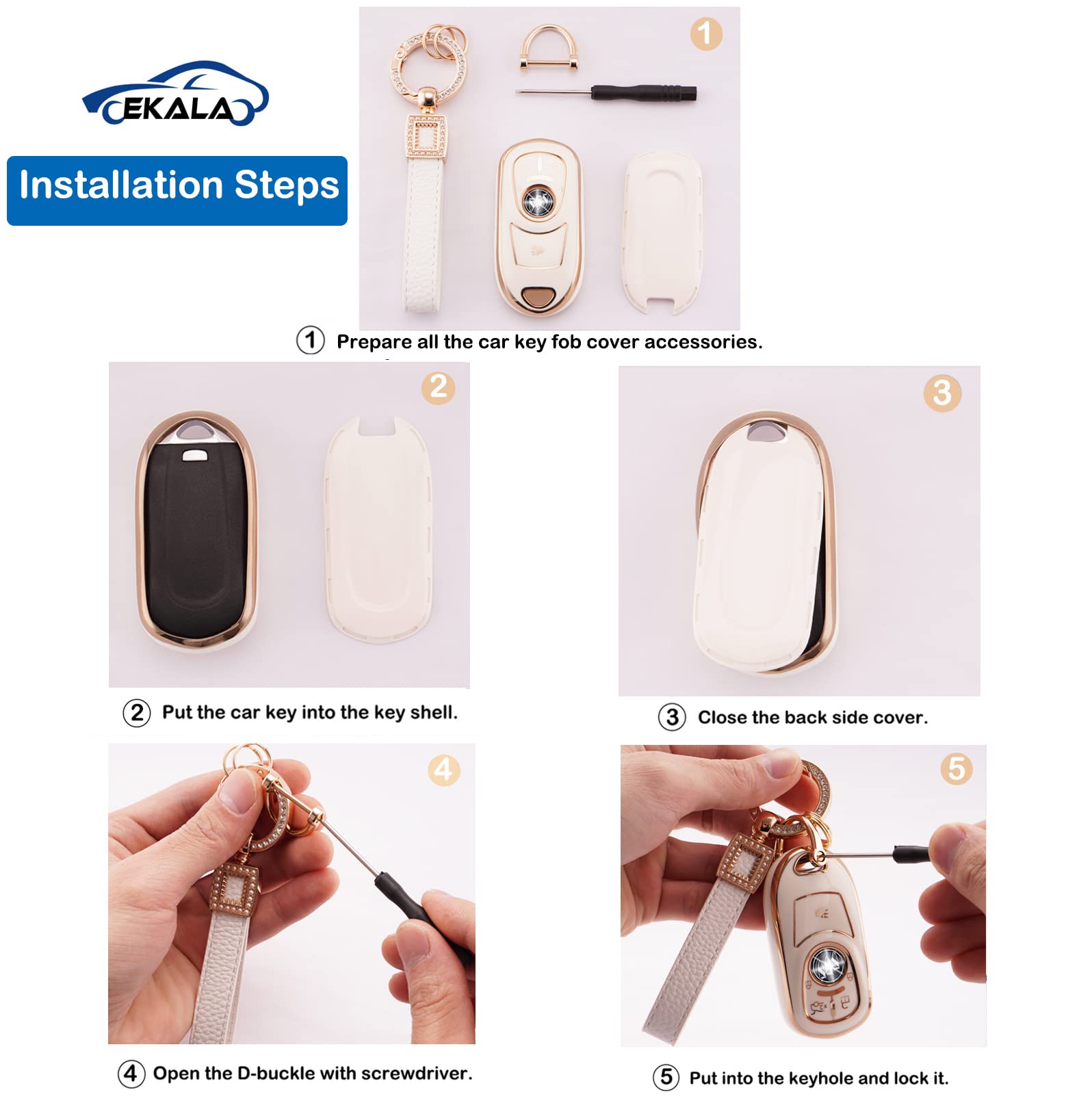 EKALA

Installation Steps

1

① Prepare all the car key fob cover accessories.

2

② Put the car key into the key shell.

3

③ Close the back side cover.

4

④ Open the D-buckle with screwdriver.

5

⑤ Put into the keyhole and lock it.