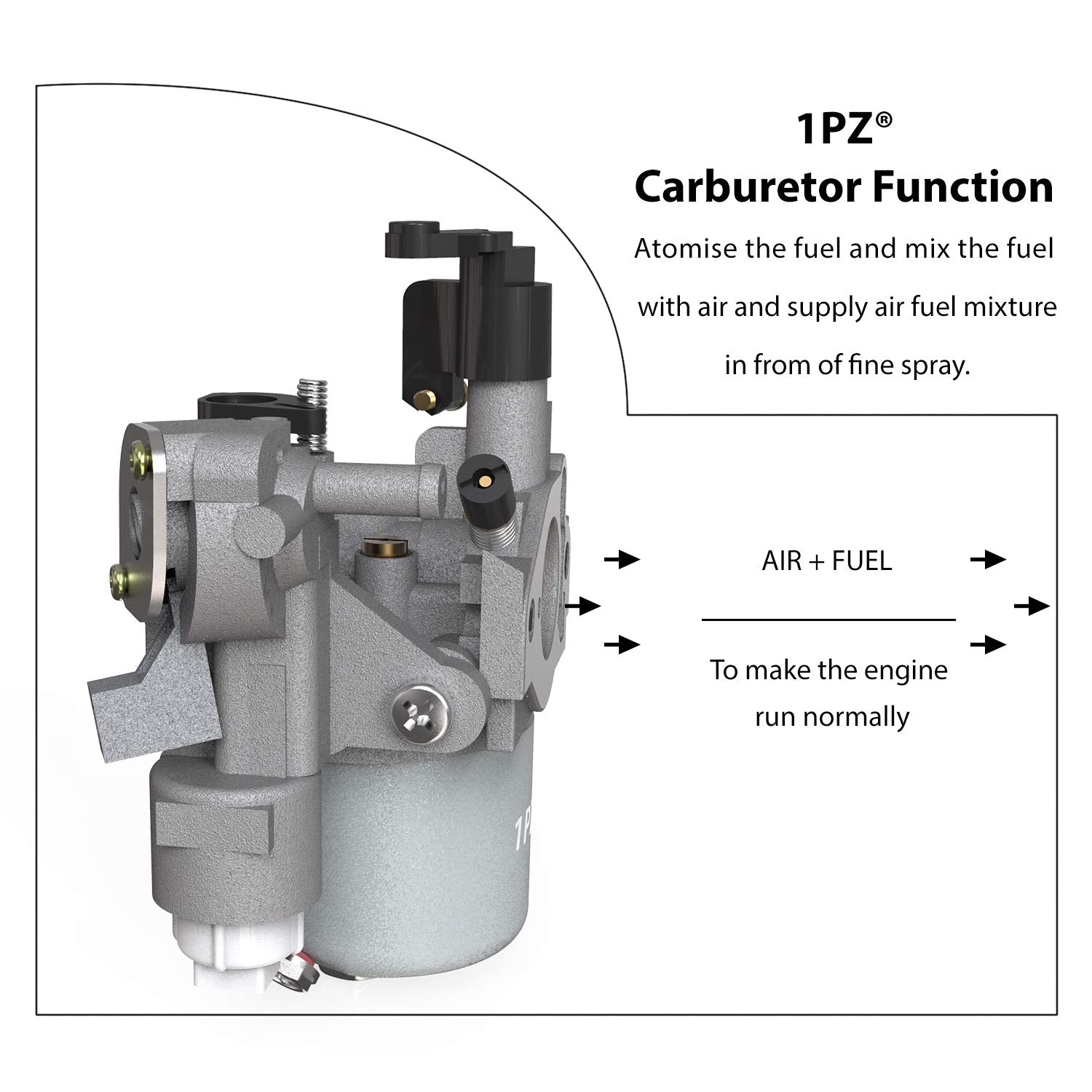 1PZ®
Carburetor Function

Atomise the fuel and mix the fuel with air and supply air fuel mixture in from of fine spray.

AIR + FUEL

To make the engine run normally

1P