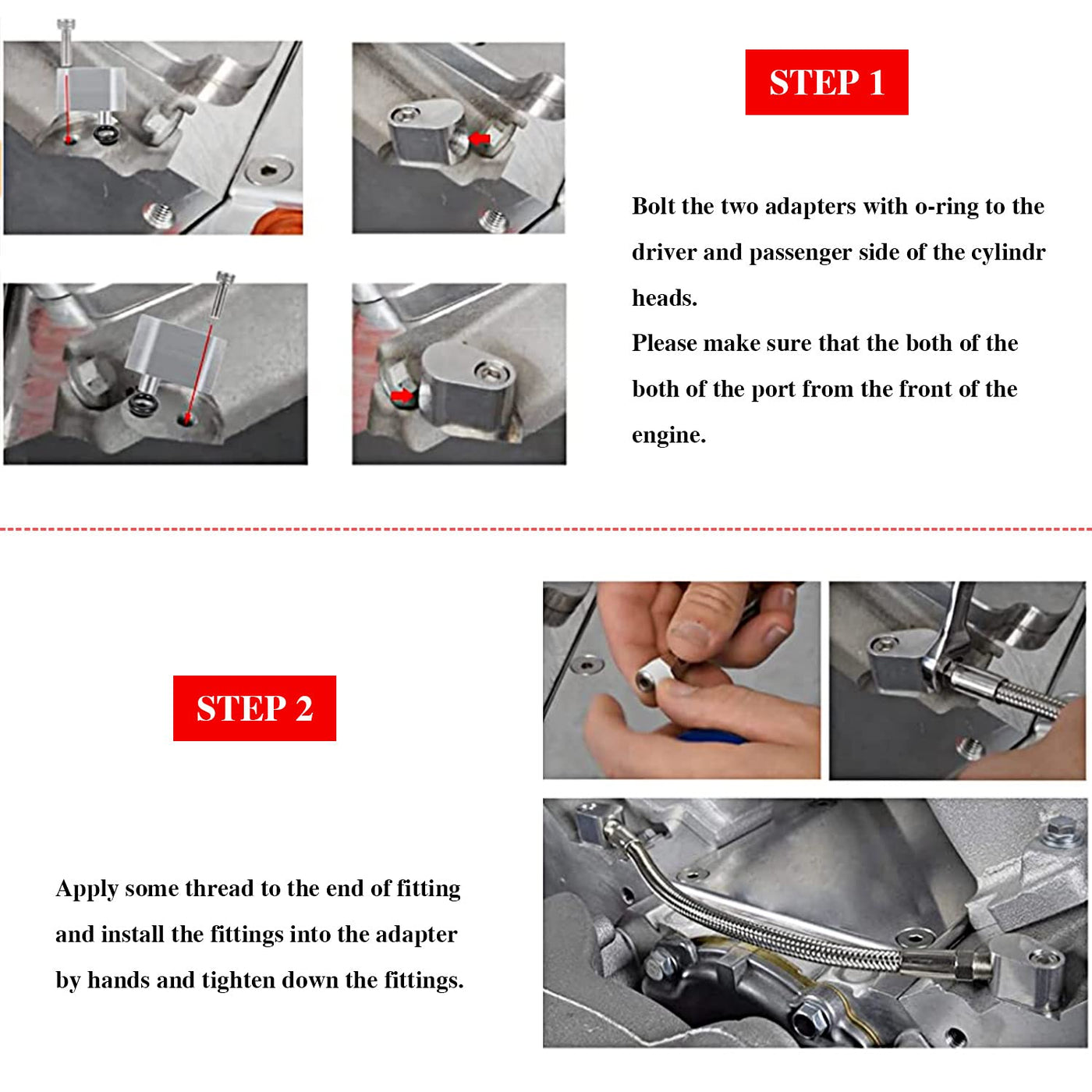 STEP 1

Bolt the two adapters with o-ring to the driver and passenger side of the cylindr heads.
Please make sure that the both of the both of the port from the front of the engine.

STEP 2

Apply some thread to the end of fitting and install the fittings into the adapter by hands and tighten down the fittings.