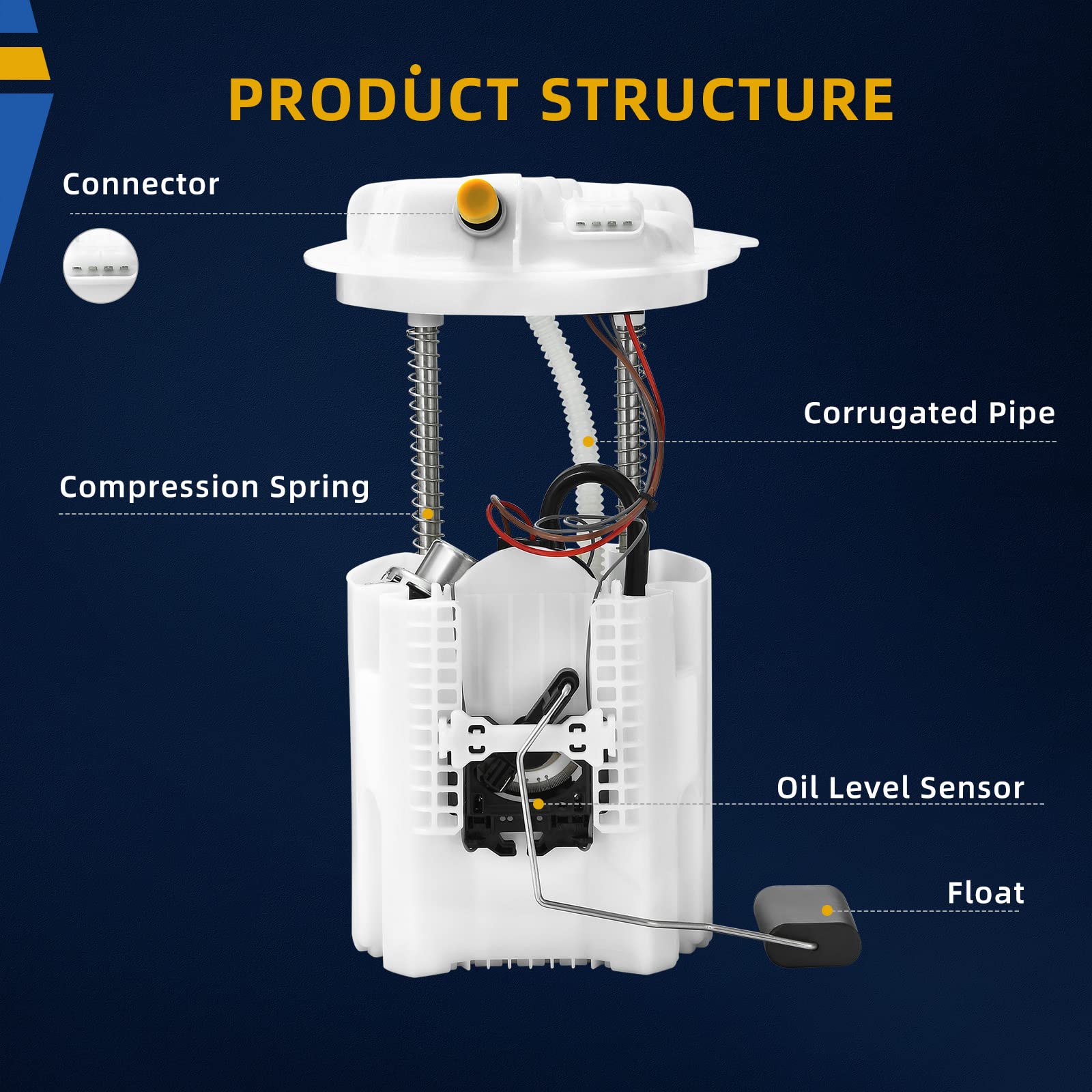 PRODUCT STRUCTURE

Connector

Corrugated Pipe

Compression Spring

Oil Level Sensor

Float