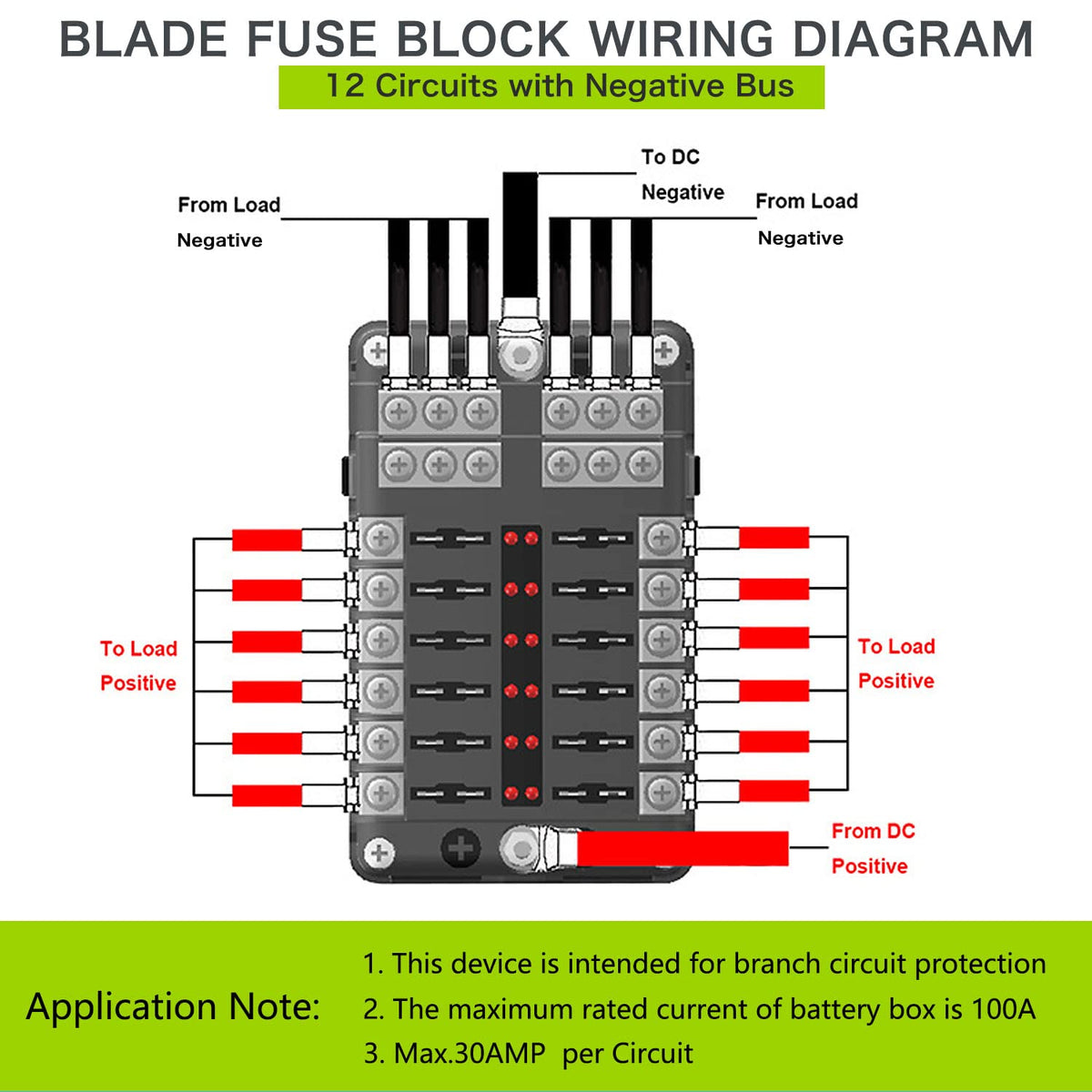 BLADE FUSE BLOCK WIRING DIAGRAM

12 Circuits with Negative Bus

From Load Negative

To DC Negative

From Load Negative

To Load Positive

To Load Positive

From DC Positive

Application Note:

1. This device is intended for branch circuit protection
2. The maximum rated current of battery box is 100A
3. Max.30AMP per Circuit