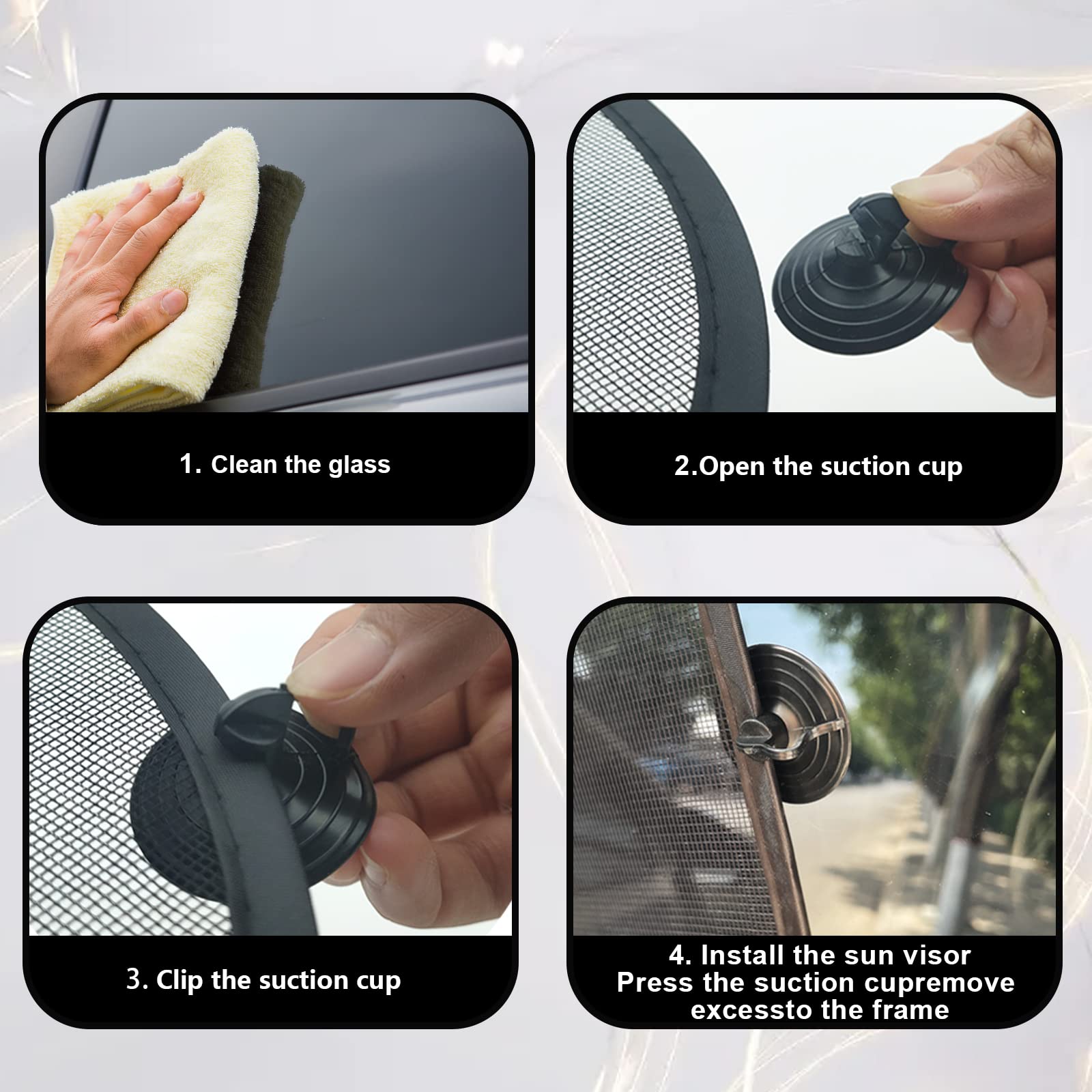 1. Clean the glass

2.Open the suction cup

3. Clip the suction cup

4. Install the sun visor
Press the suction cupremove excessto the frame